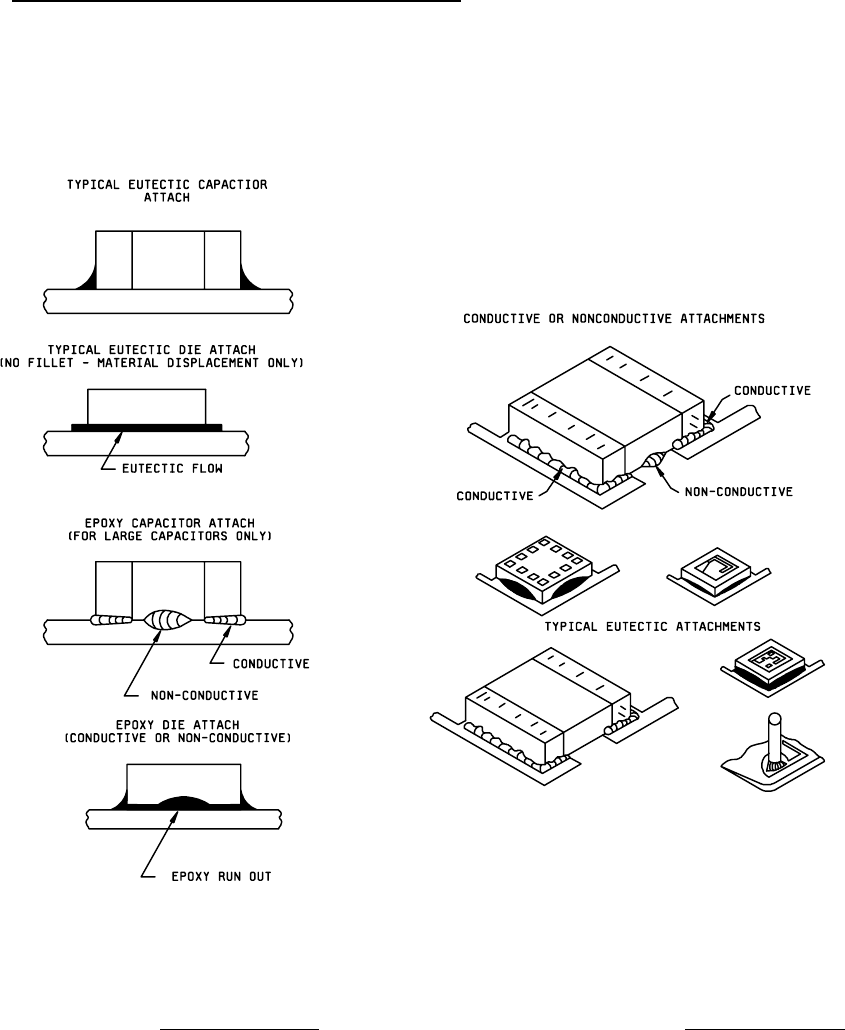 TYPICAL EUTECTIC CAPACTIOR ATTACH

TYPICAL EUTECTIC DIE ATTACH (NO FILLET - MATERIAL DISPLACEMENT ONLY)

EUTECTIC FLOW

EPOXY CAPACITOR ATTACH (FOR LARGE CAPACITORS ONLY)

CONDUCTIVE

NON-CONDUCTIVE

EPOXY DIE ATTACH (CONDUCTIVE OR NON-CONDUCTIVE)

EPOXY RUN OUT

CONDUCTIVE OR NONCONDUCTIVE ATTACHMENTS

CONDUCTIVE

CONDUCTIVE

NON-CONDUCTIVE

TYPICAL EUTECTIC ATTACHMENTS