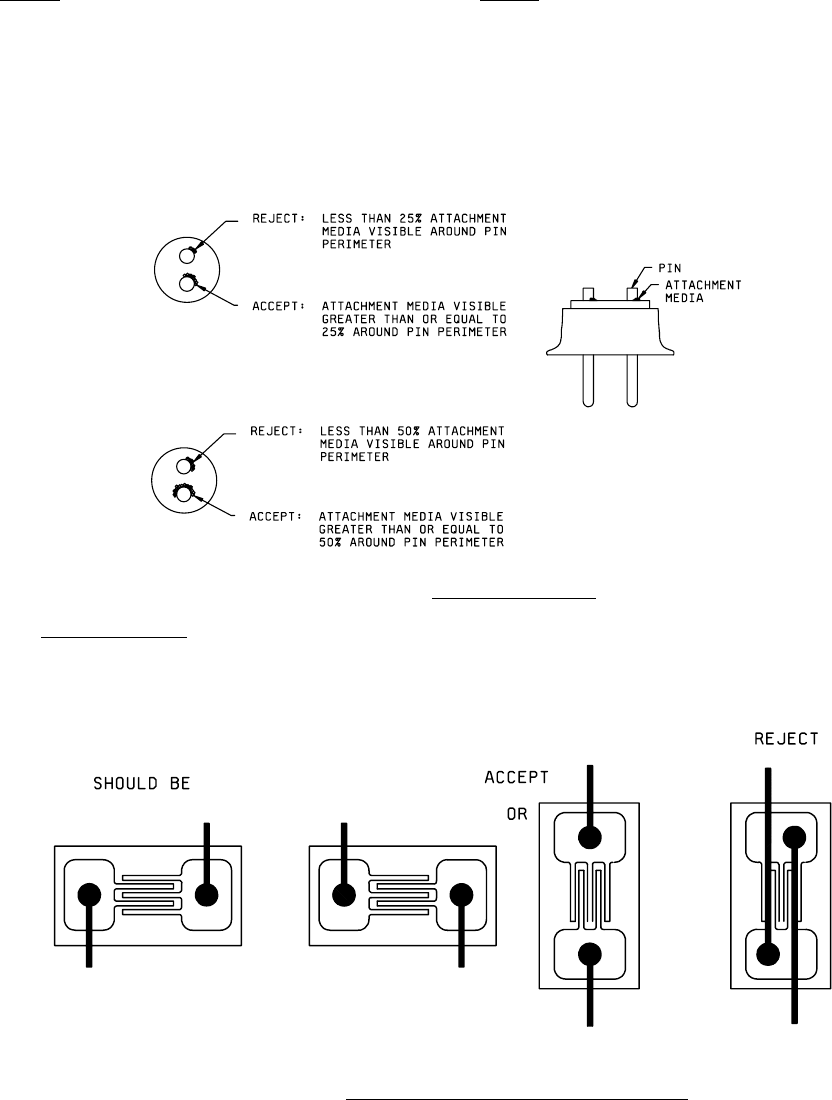 REJECT: LESS THAN 25% ATTACHMENT MEDIA VISIBLE AROUND PIN PERIMETER

ACCEPT: ATTACHMENT MEDIA VISIBLE GREATER THAN OR EQUAL TO 25% AROUND PIN PERIMETER

PIN

ATTACHMENT MEDIA

REJECT: LESS THAN 50% ATTACHMENT MEDIA VISIBLE AROUND PIN PERIMETER

ACCEPT: ATTACHMENT MEDIA VISIBLE GREATER THAN OR EQUAL TO 50% AROUND PIN PERIMETER

SHOULD BE

ACCEPT

OR

REJECT