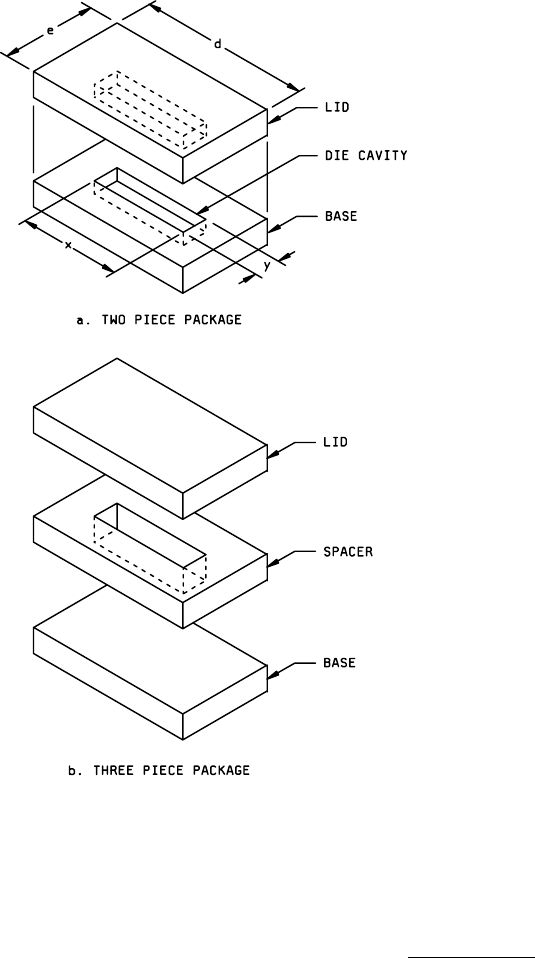 e
d
LID
DIE CAVITY
BASE
x
y

a. TWO PIECE PACKAGE

LID
SPACER
BASE

b. THREE PIECE PACKAGE