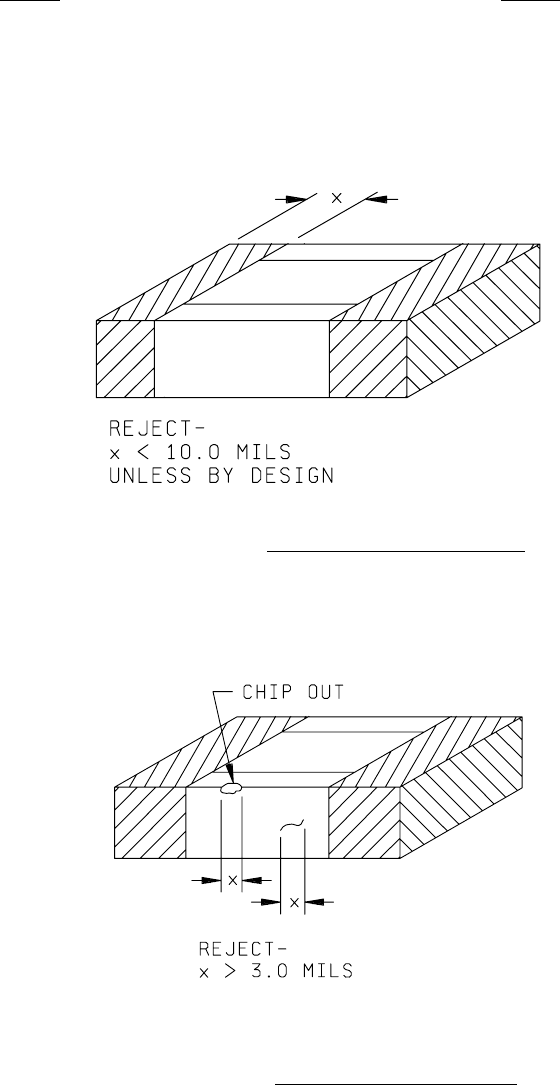 x

REJECT-
x < 10.0 MILS
UNLESS BY DESIGN

CHIP OUT

x

x

REJECT-
x > 3.0 MILS