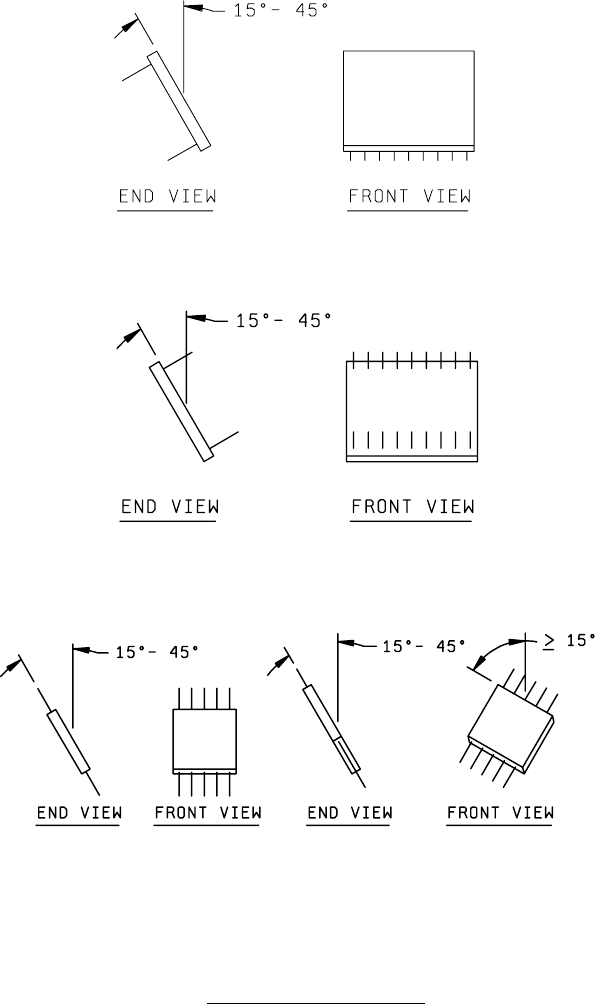 15°- 45°

END VIEW

FRONT VIEW

15°- 45°

END VIEW

FRONT VIEW

15°- 45°

15°- 45°

$\geq$ 15°

END VIEW

FRONT VIEW

END VIEW

FRONT VIEW