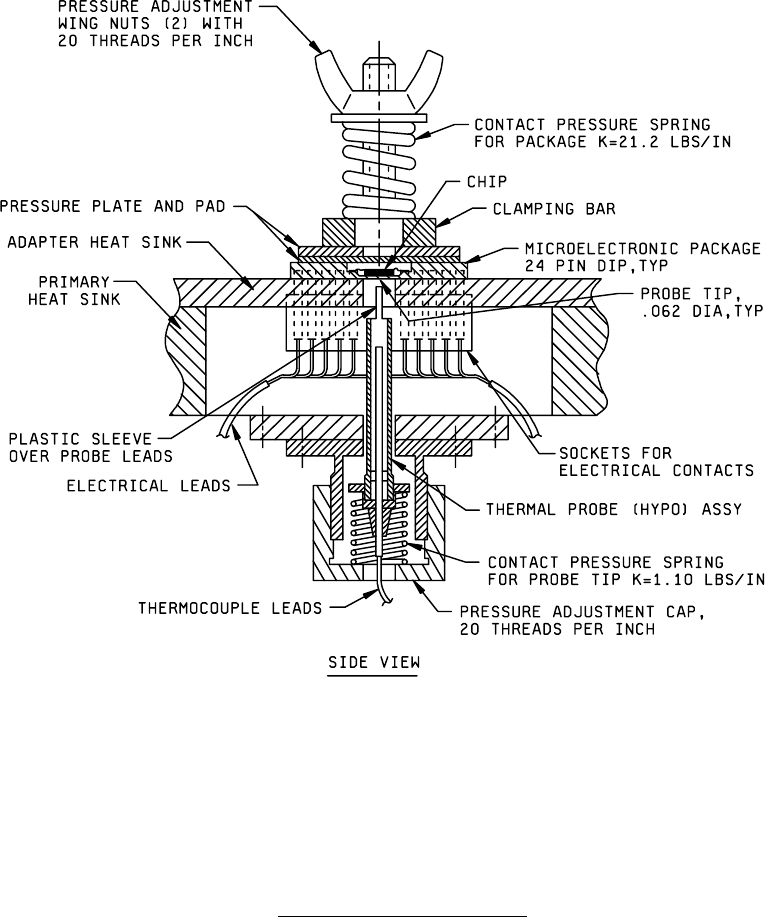 PRESSURE ADJUSTMENT WING NUTS (2) WITH 20 THREADS PER INCH

CONTACT PRESSURE SPRING FOR PACKAGE K=21.2 LBS/IN

CHIP

PRESSURE PLATE AND PAD

CLAMPING BAR

ADAPTER HEAT SINK

MICROELECTRONIC PACKAGE 24 PIN DIP,TYP

PRIMARY HEAT SINK

PROBE TIP, .062 DIA,TYP

PLASTIC SLEEVE OVER PROBE LEADS

SOCKETS FOR ELECTRICAL CONTACTS

ELECTRICAL LEADS

THERMAL PROBE (HYPO) ASSY

CONTACT PRESSURE SPRING FOR PROBE TIP K=1.10 LBS/IN

THERMOCOUPLE LEADS

PRESSURE ADJUSTMENT CAP, 20 THREADS PER INCH

SIDE VIEW