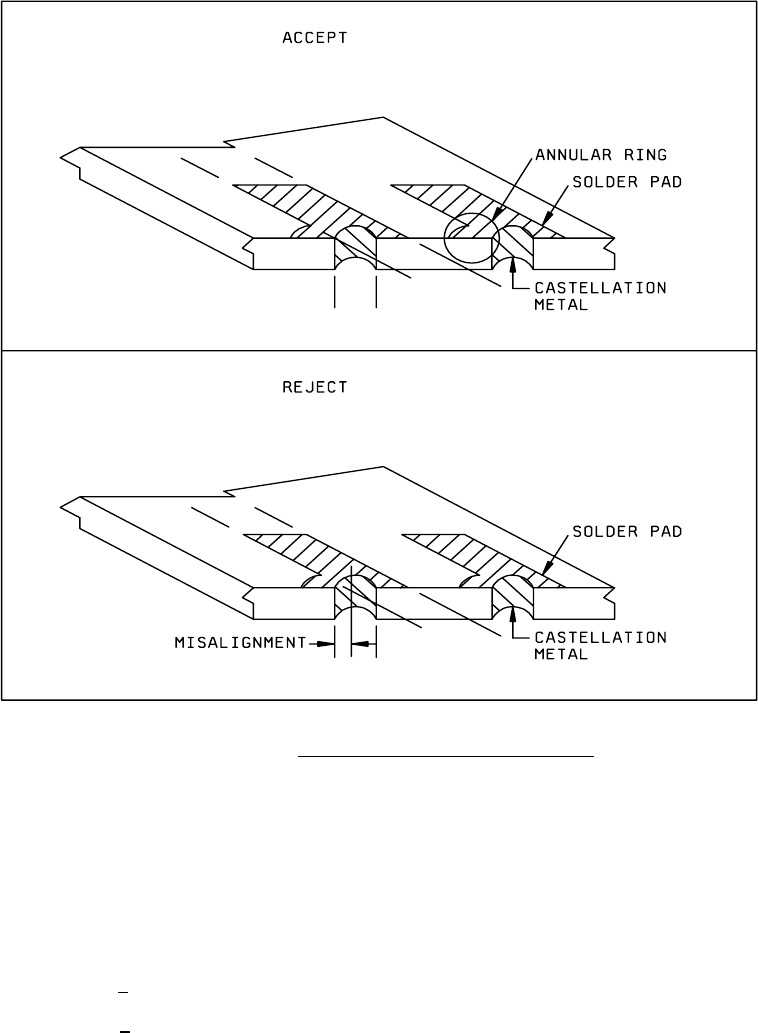 ACCEPT

ANNULAR RING

SOLDER PAD

CASTELLATION METAL

REJECT

SOLDER PAD

MISALIGNMENT

CASTELLATION METAL