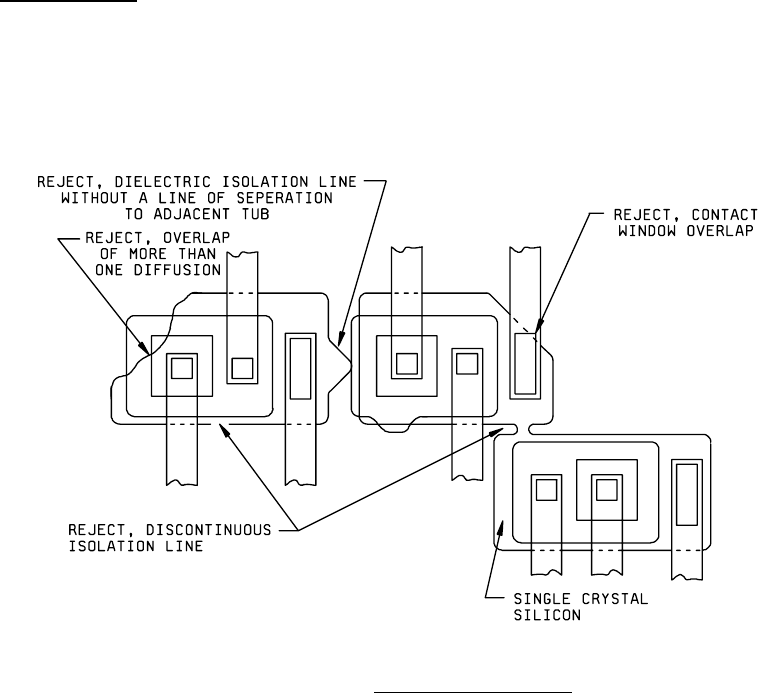 REJECT, DIELECTRIC ISOLATION LINE WITHOUT A LINE OF SEPERATION TO ADJACENT TUB

REJECT, OVERLAP OF MORE THAN ONE DIFFUSION

REJECT, CONTACT WINDOW OVERLAP

REJECT, DISCONTINUOUS ISOLATION LINE

SINGLE CRYSTAL SILICON