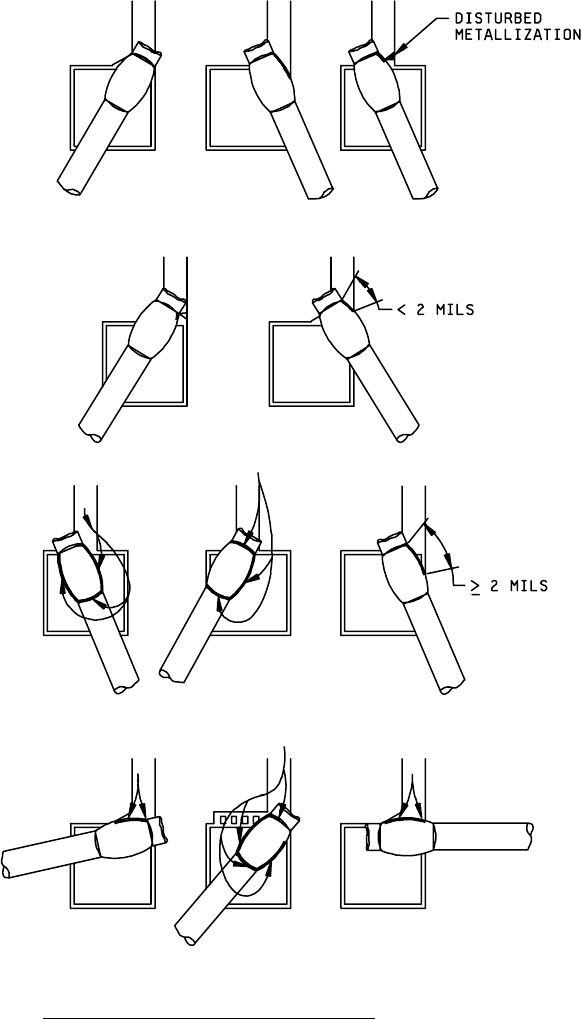 DISTURBED METALLIZATION

< 2 MILS

$\geq$ 2 MILS