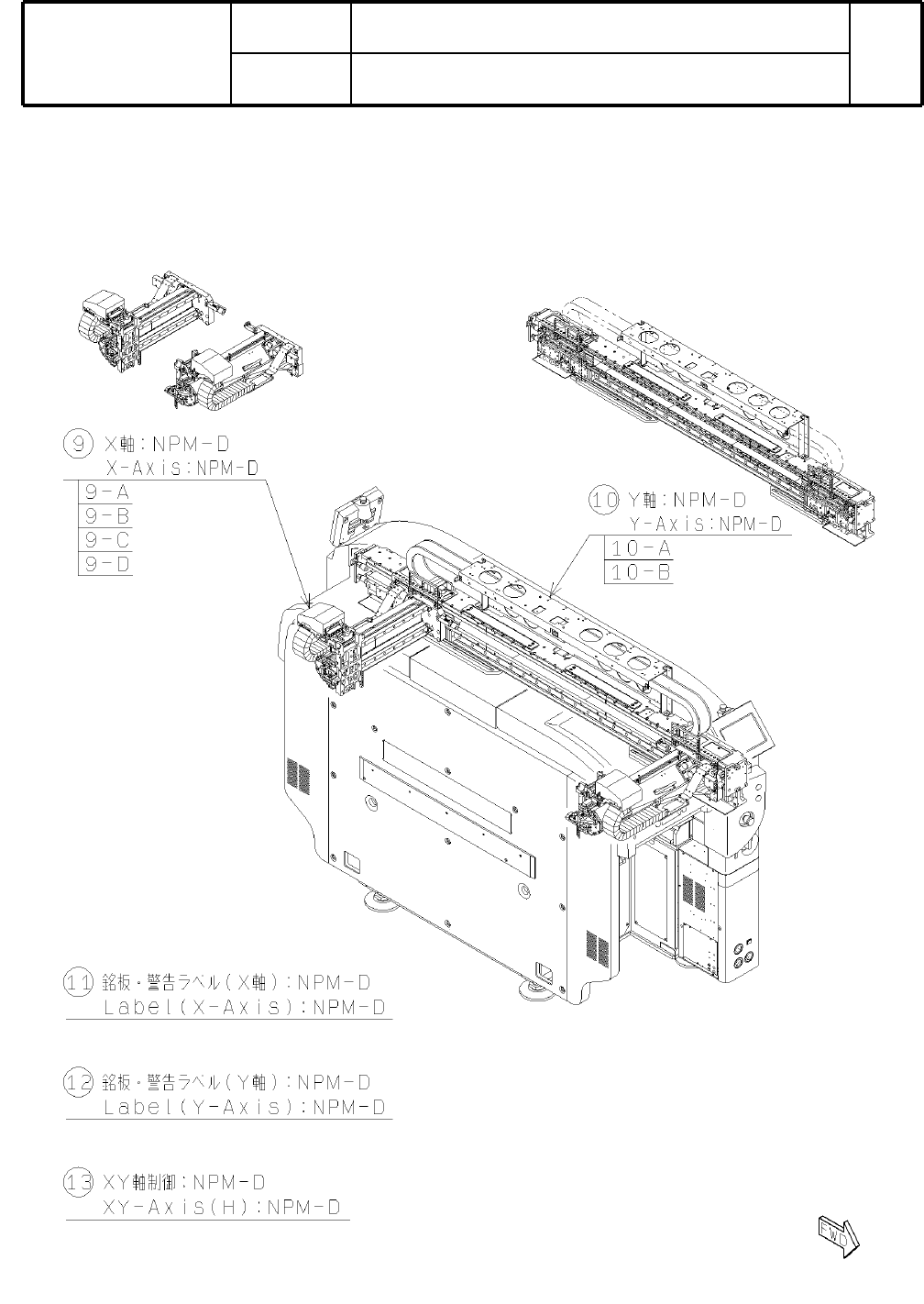 ⑨ X軸：NPM-D
X-Axis:NPM-D
9-A
9-B
9-C
9-D

⑩ Y軸：NPM-D
Y-Axis:NPM-D
10-A
10-B

⑪ 銘板・警告ラベル（X軸）：NPM-D
Label(X-Axis):NPM-D

⑫ 銘板・警告ラベル（Y軸）：NPM-D
Label(Y-Axis):NPM-D

⑬ XY軸制御：NPM-D
XY-Axis(H):NPM-D

FWD