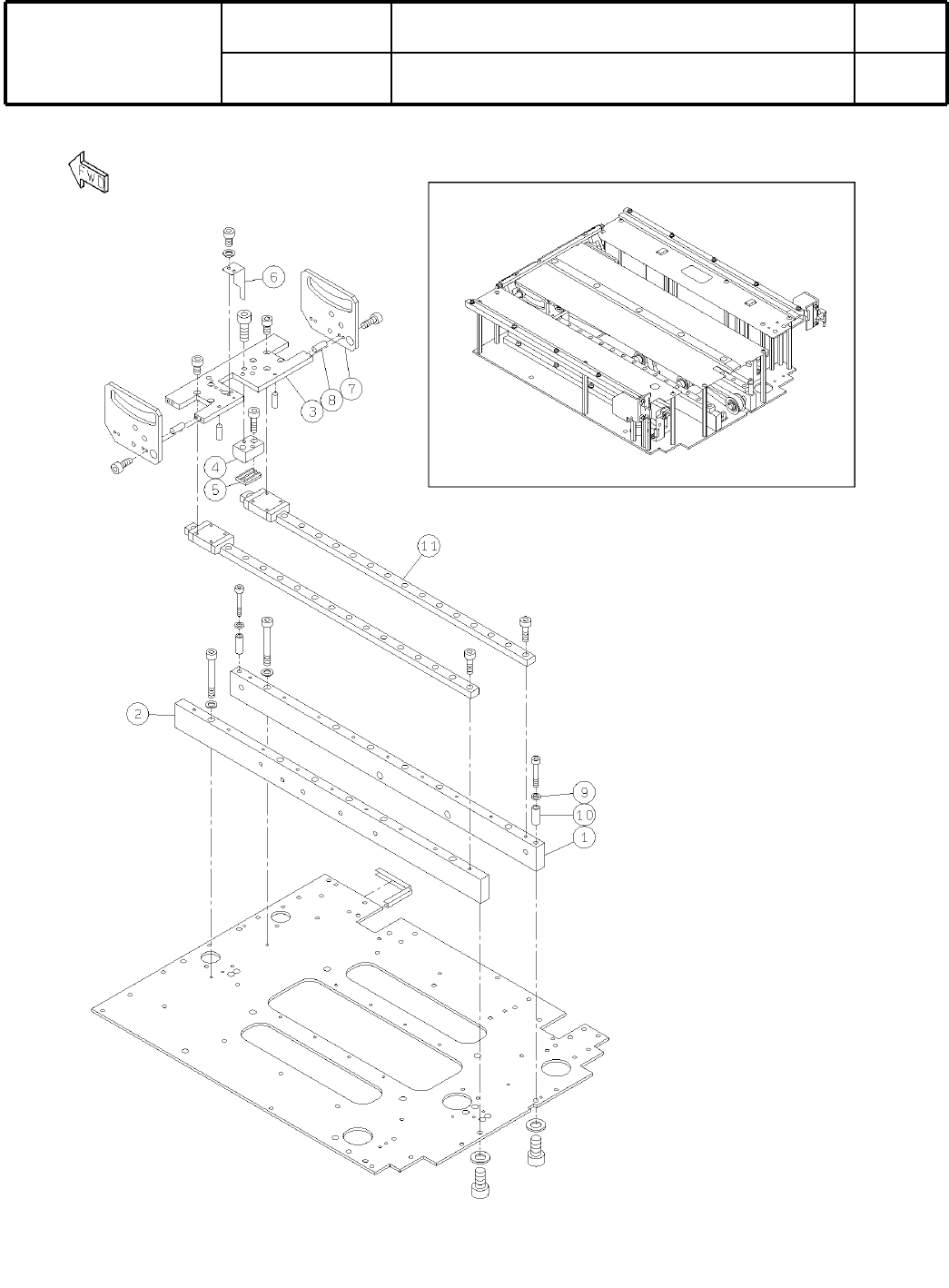 FWD

6
7
8
3
4
5
11
2
9
10
1