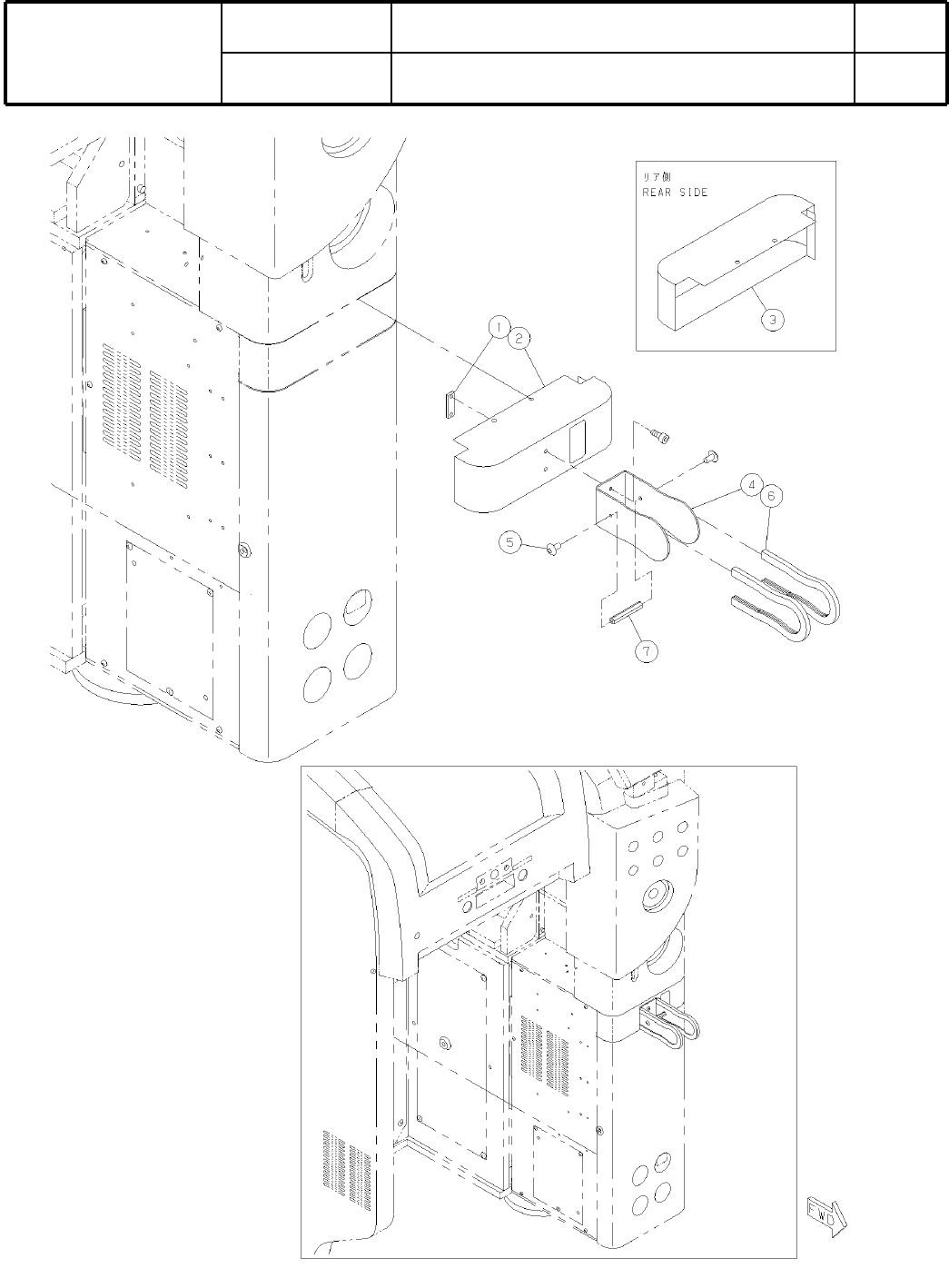 リア側
REAR SIDE

3

1
2

4
6

5

7

FWD