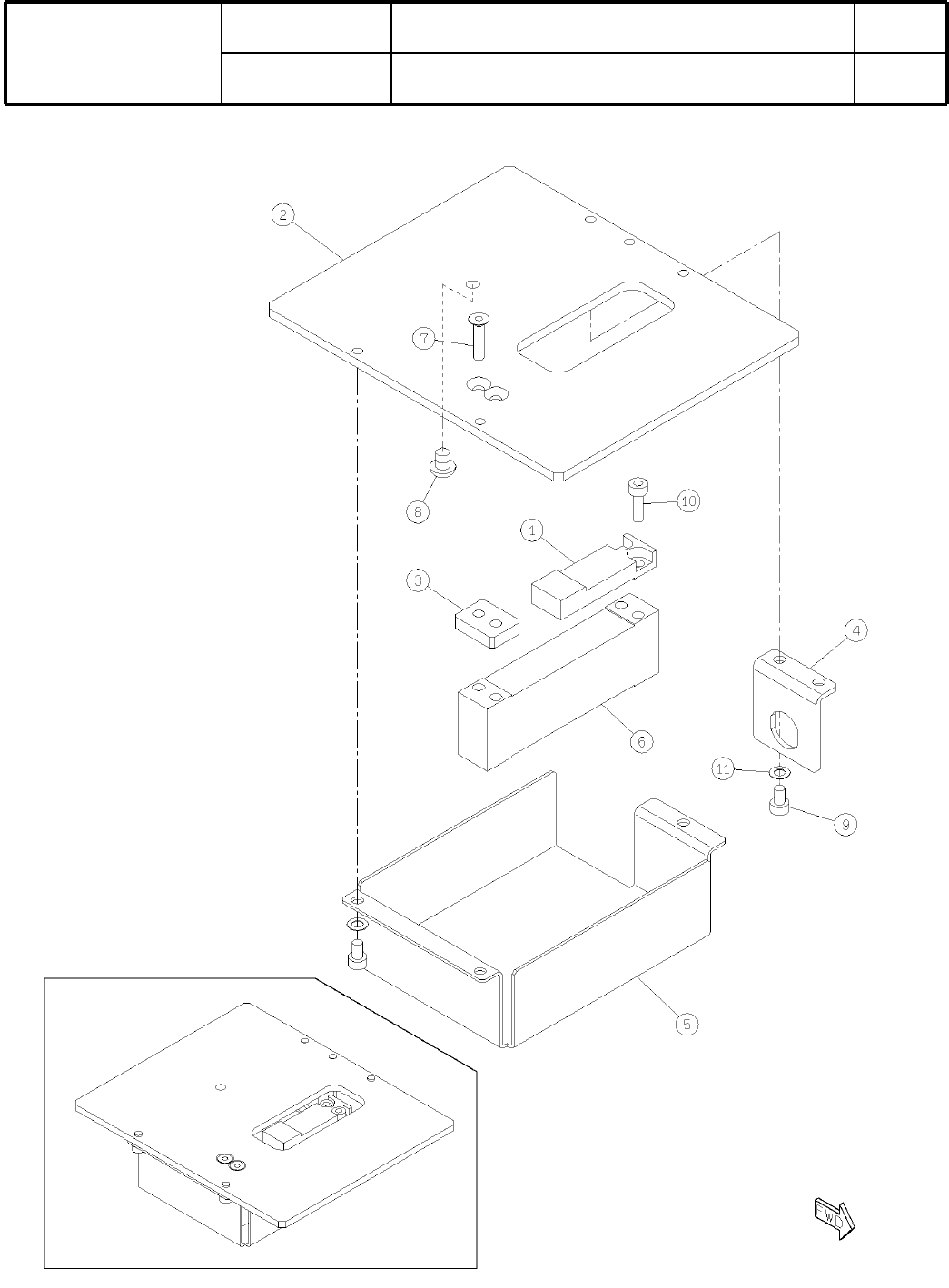 2

7

8

10

1

3

4

6

11

9

5

FWD