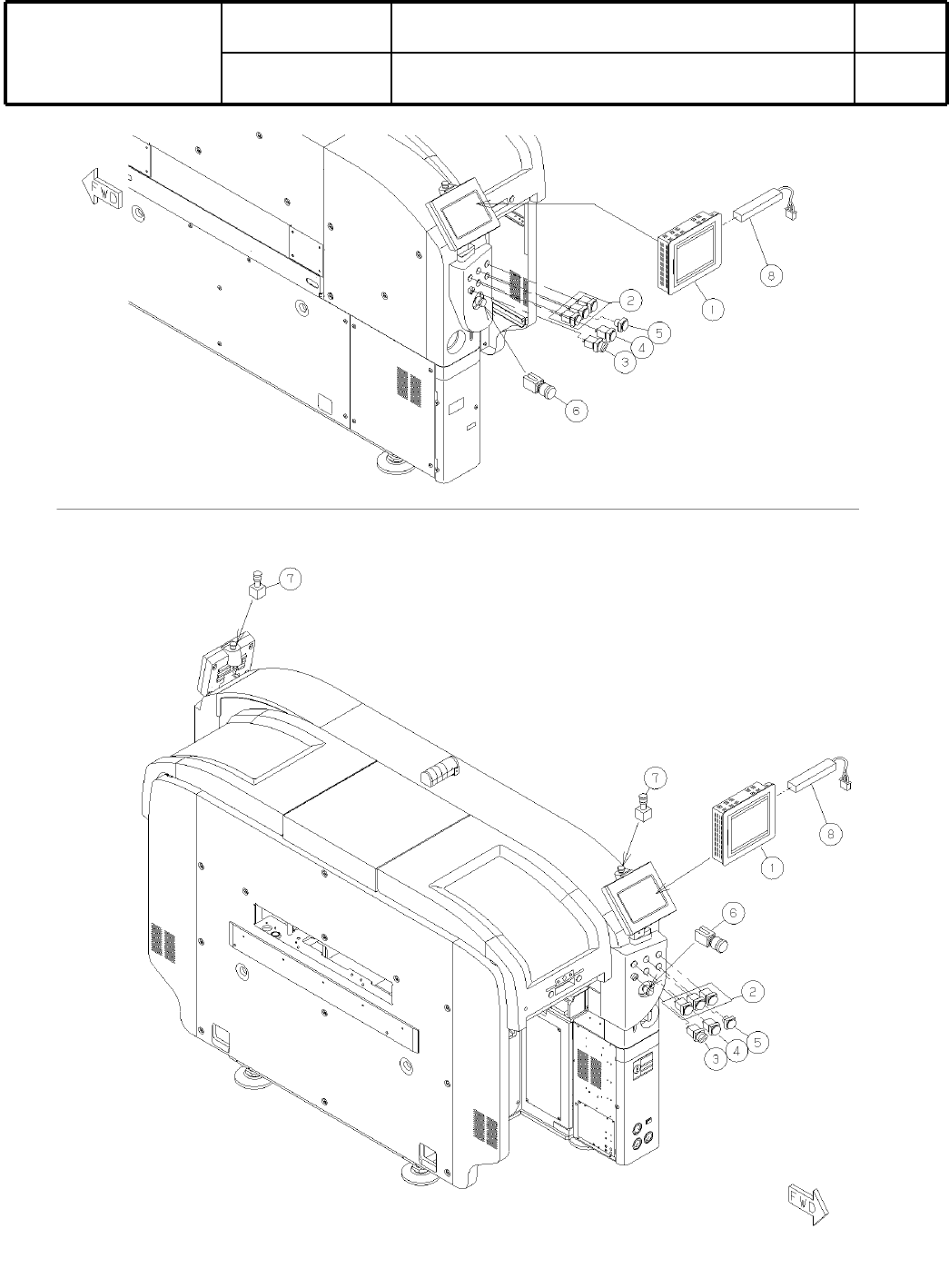 FWD

8

1

2

5

4

3

6

7

7

8

1

6

2

5

4

3

FWD