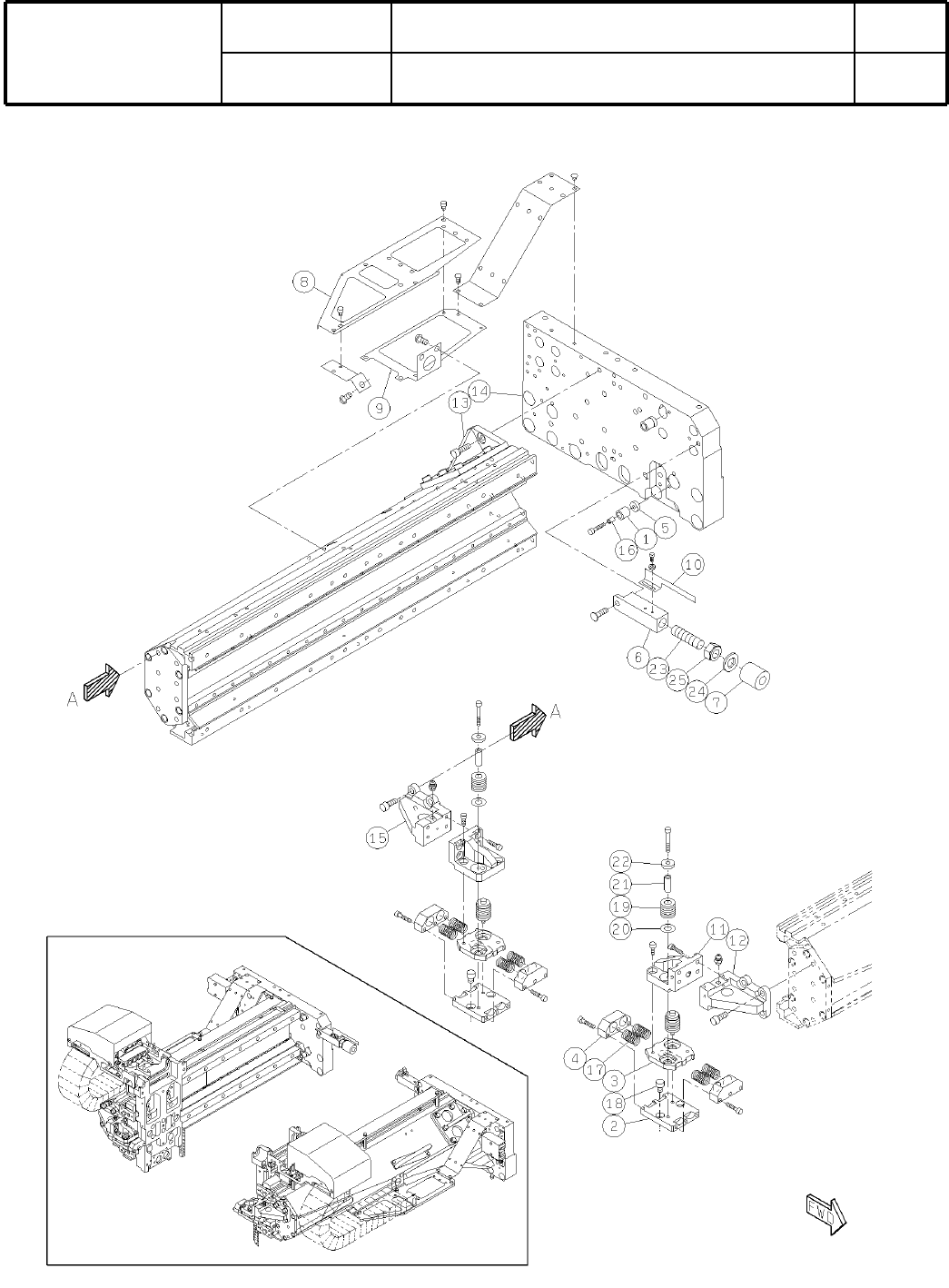 8
9
13
14
16
1
5
10
6
23
25
24
7
A
A
15
22
21
19
20
11
12
4
17
3
18
2
FWD