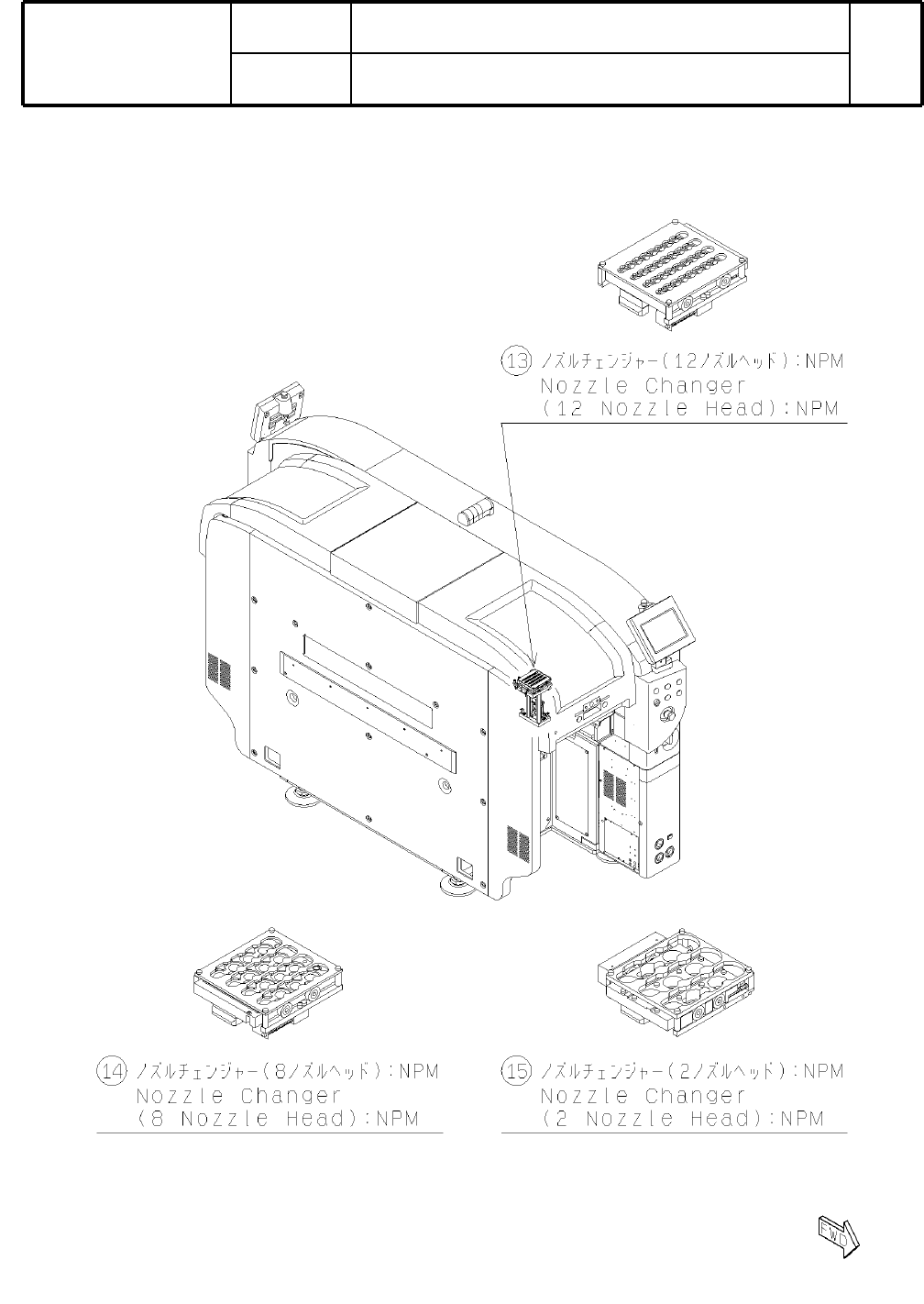 13 ノズルチェンジャー(12ノズルヘッド):NPM
Nozzle Changer
(12 Nozzle Head):NPM

14 ノズルチェンジャー(8ノズルヘッド):NPM
Nozzle Changer
(8 Nozzle Head):NPM

15 ノズルチェンジャー(2ノズルヘッド):NPM
Nozzle Changer
(2 Nozzle Head):NPM

FWD