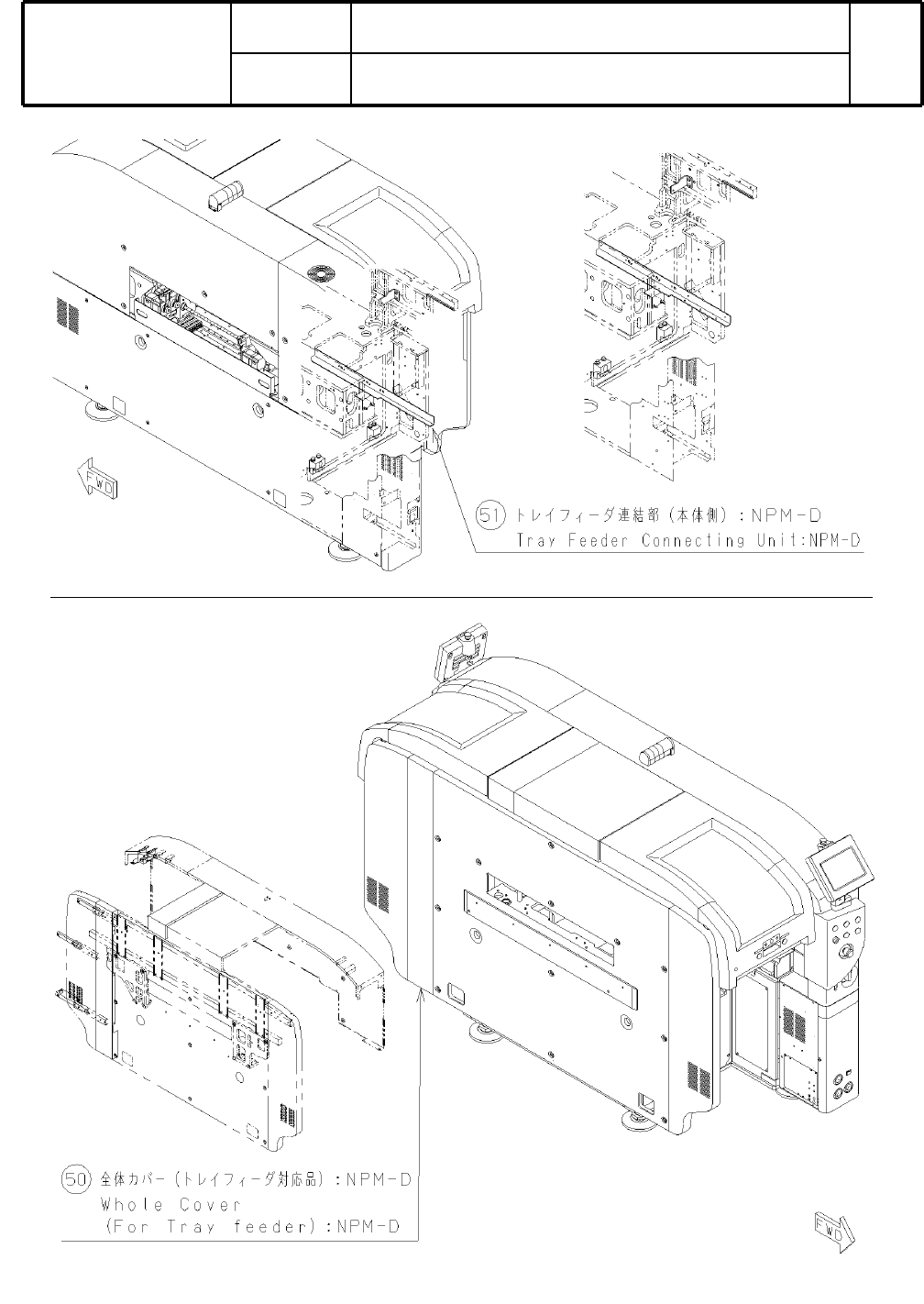 FWD

51 トレイフィーダ連結部（本体側）：NPM-D
Tray Feeder Connecting Unit:NPM-D

50 全体カバー（トレイフィーダ対応品）：NPM-D
Whole Cover
(For Tray feeder):NPM-D

FWD