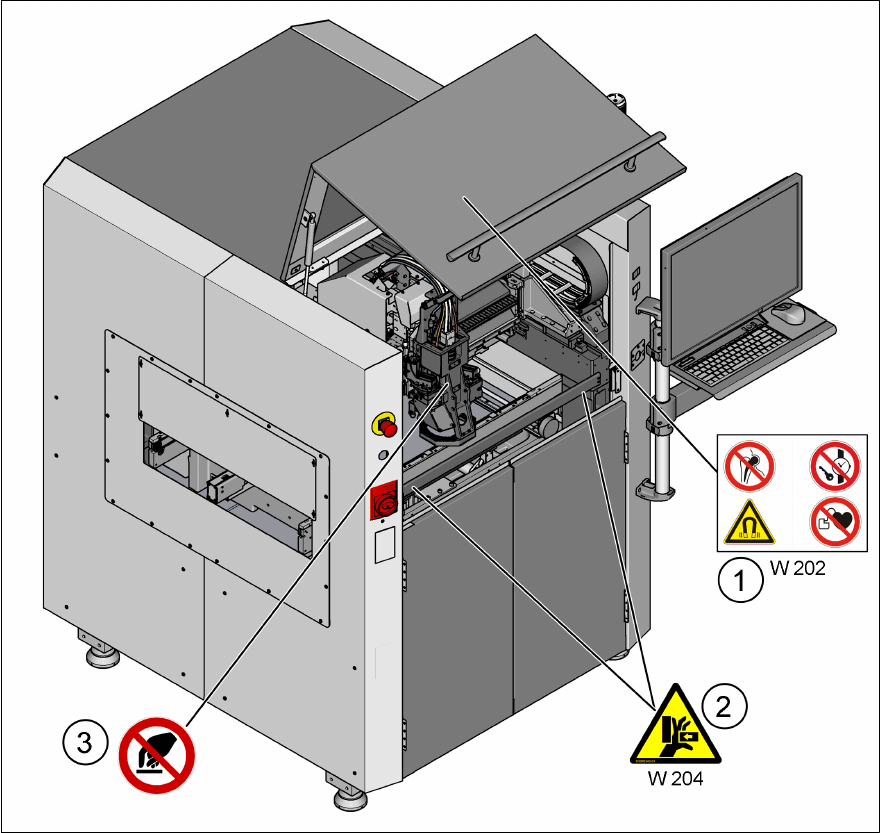 1
W 202
2
W 204
3