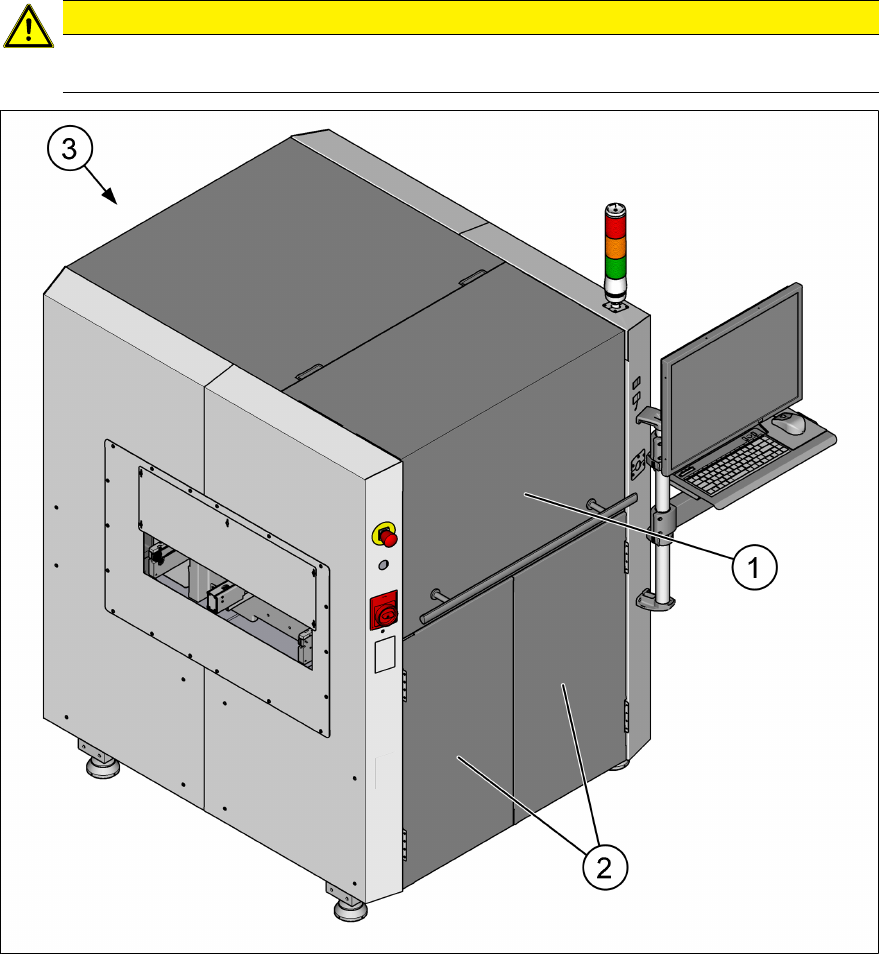 3

1

2