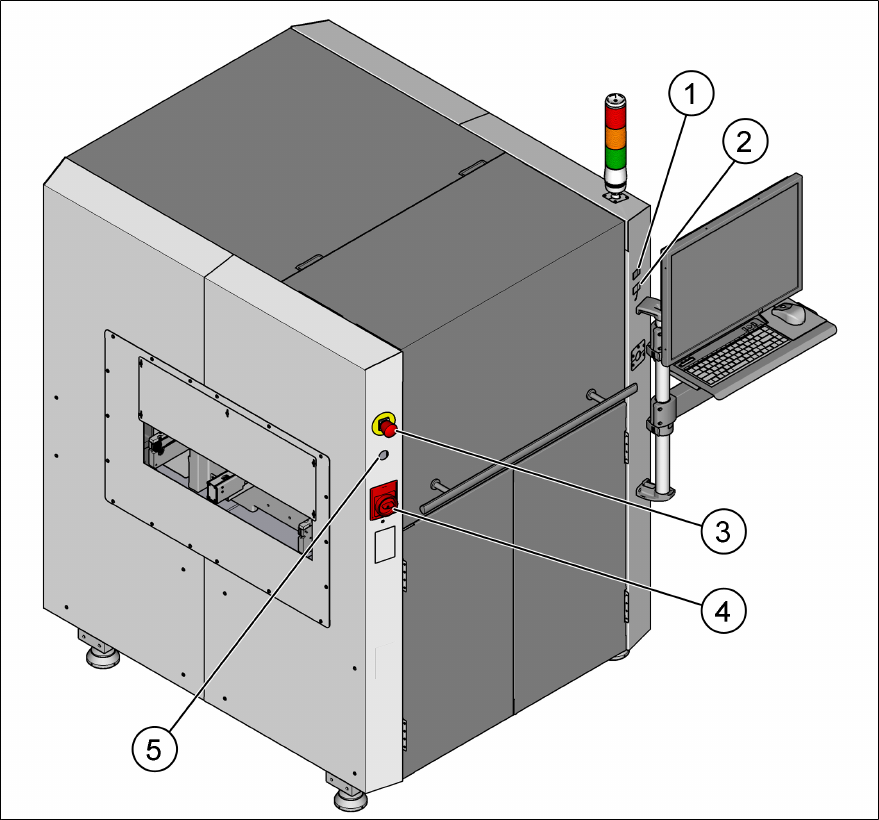 1
2
3
4
5