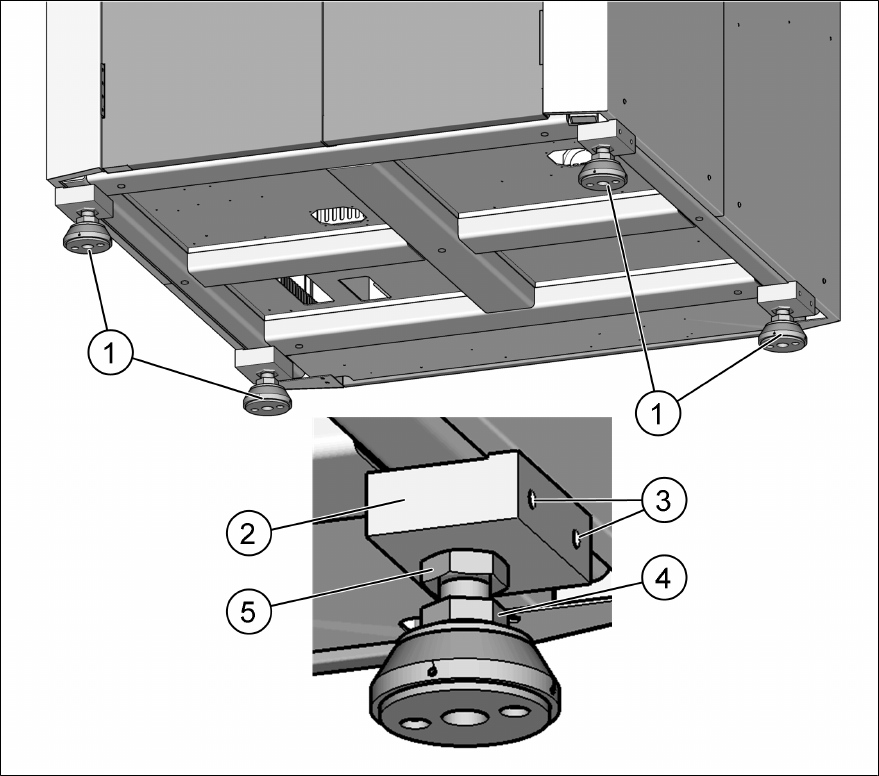 1
1
2
3
5
4