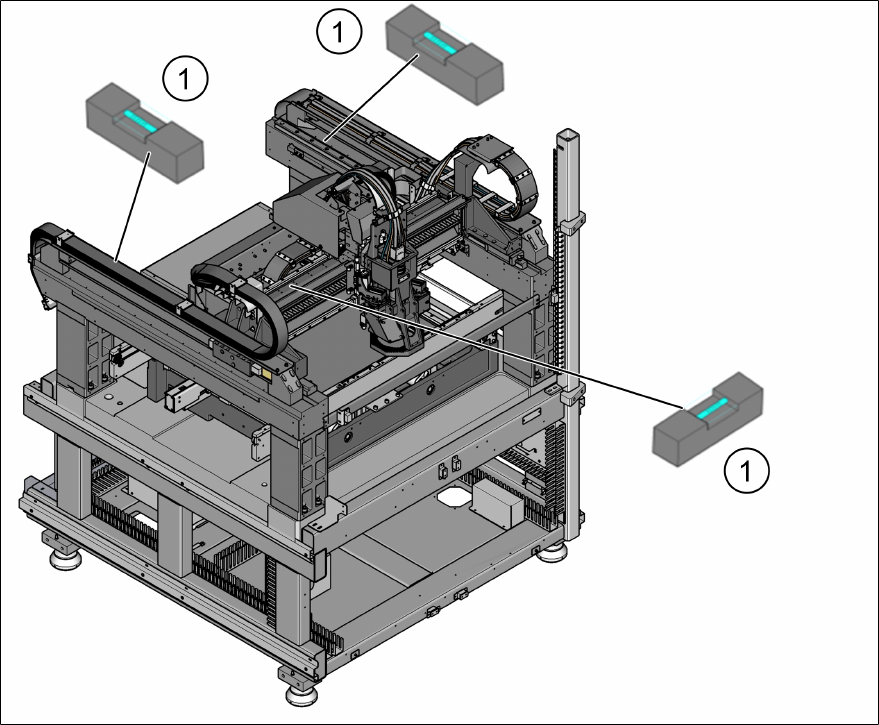 1

1

1