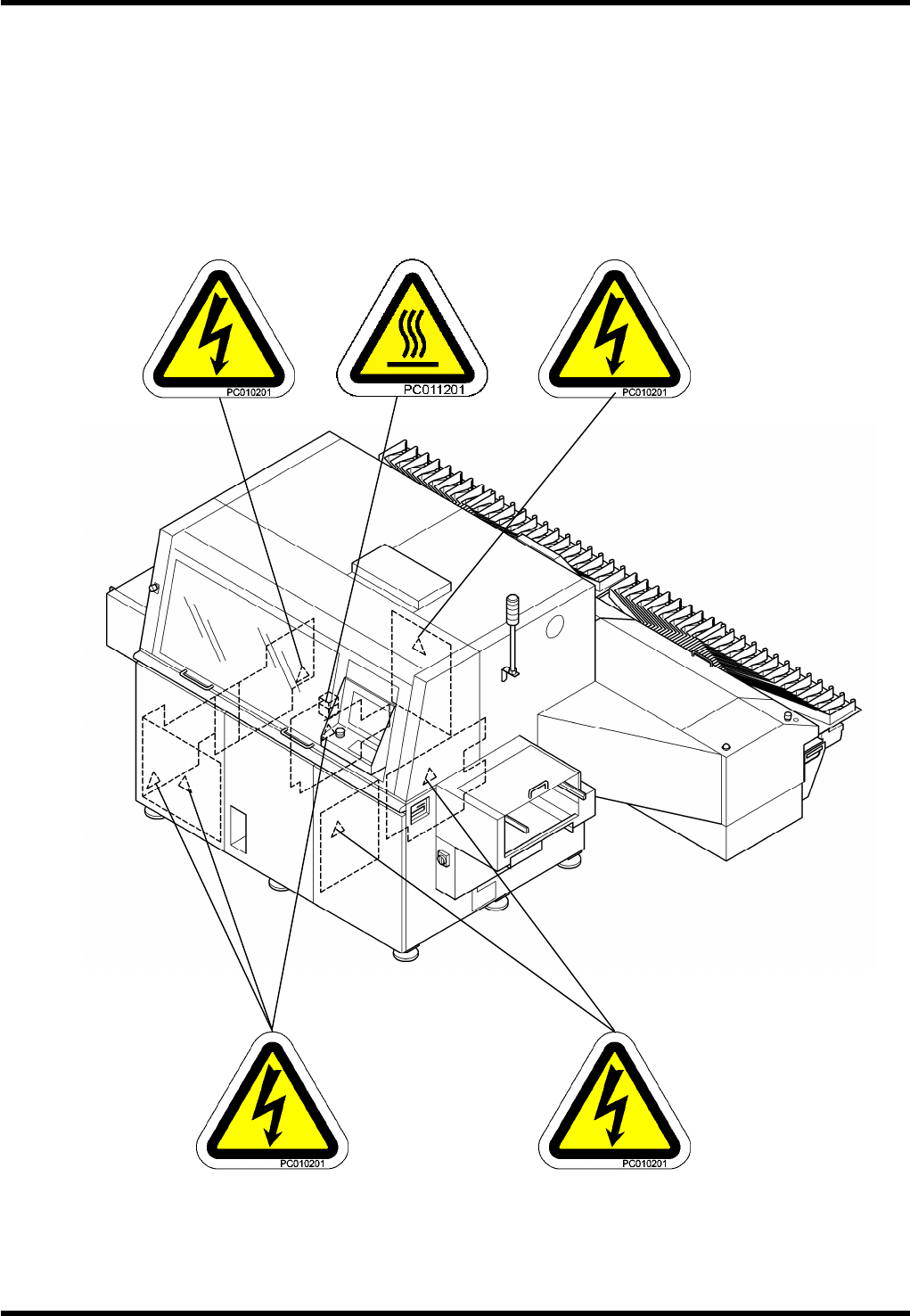 PC010201

PC011201

PC010201

PC010201

PC010201