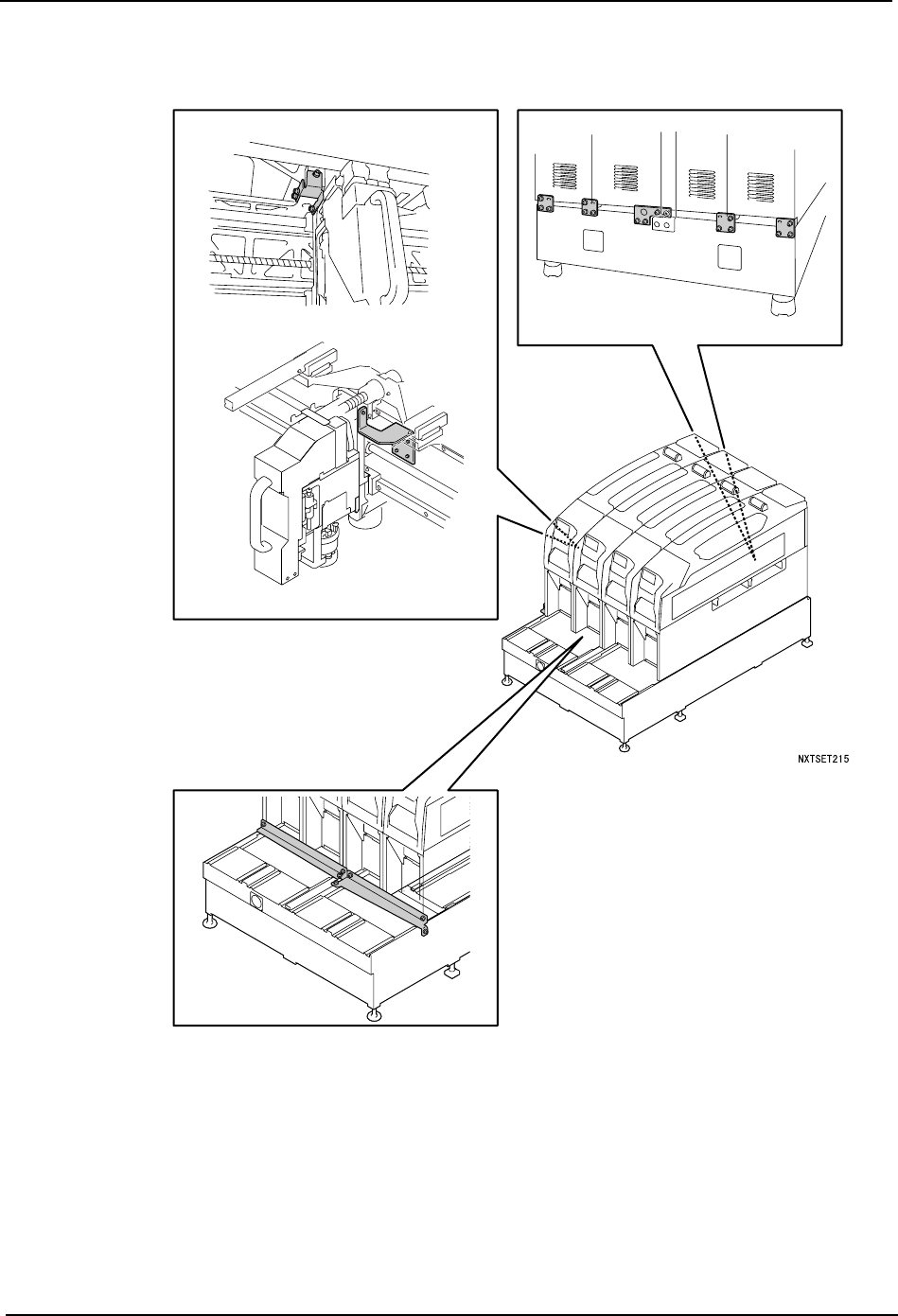 NXTSET215