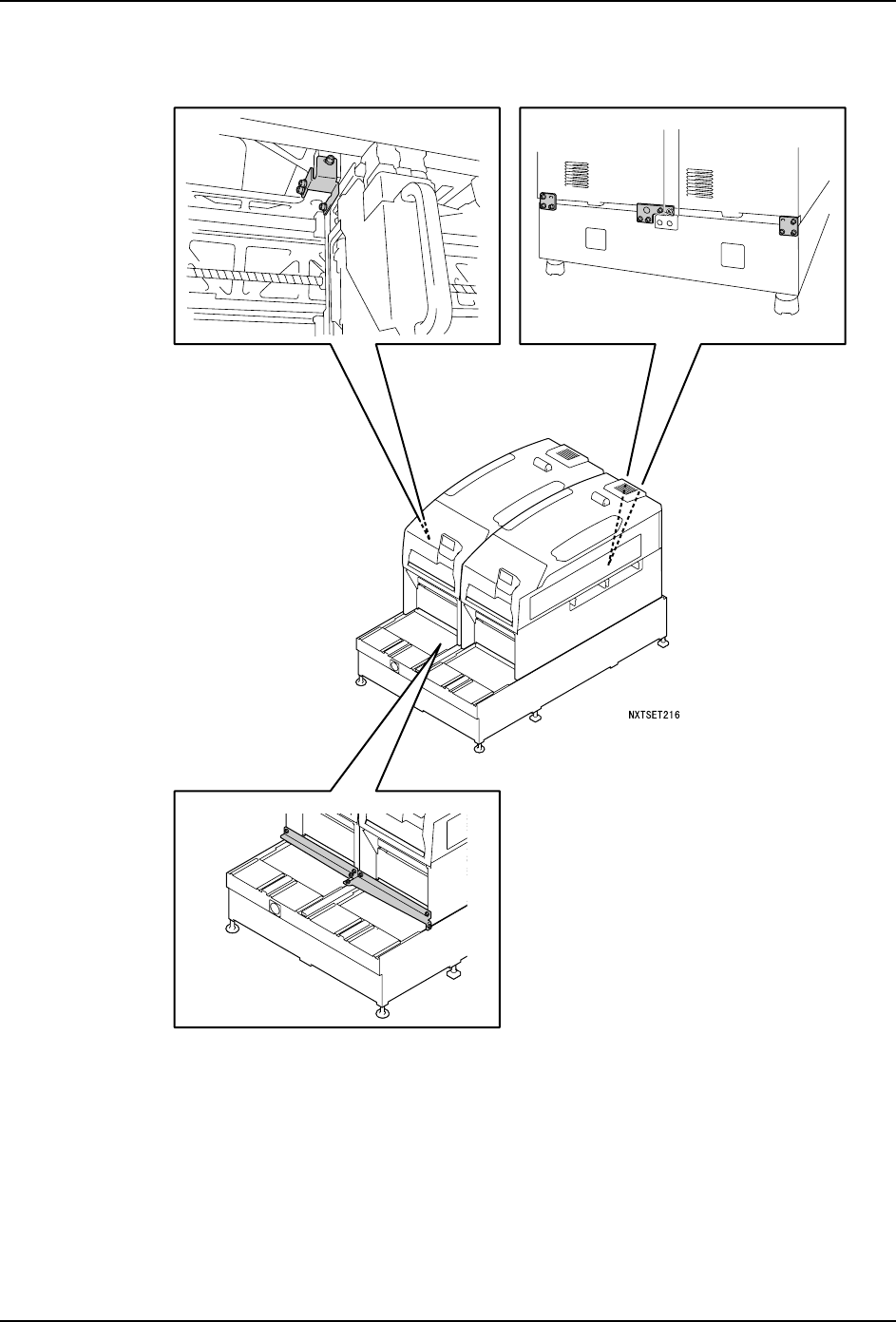 NXTSET216