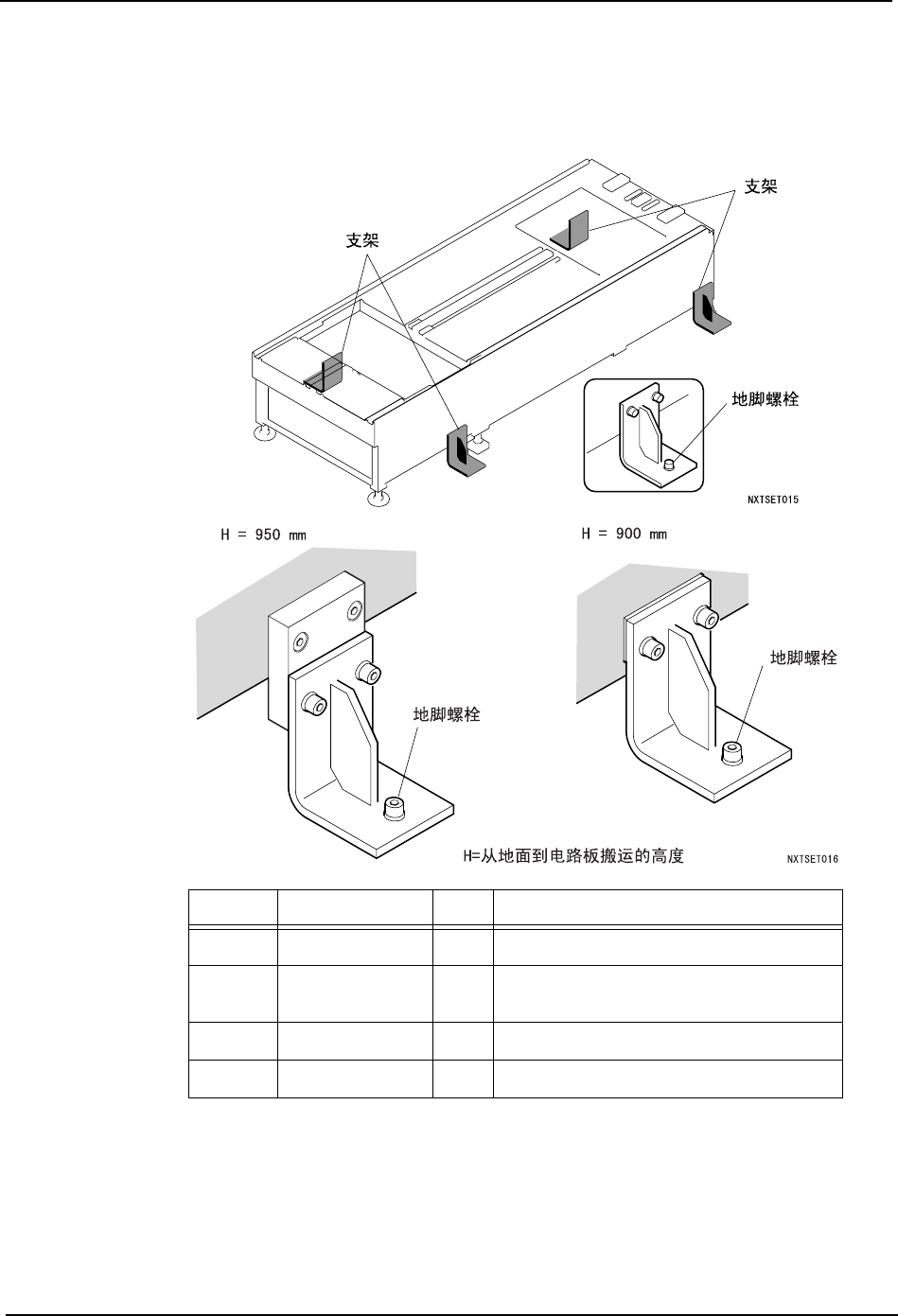 支架

支架

地脚螺栓

NXTSET015

H = 950 mm

H = 900 mm

地脚螺栓

地脚螺栓

H=从地面到电路板搬运的高度

NXTSET016