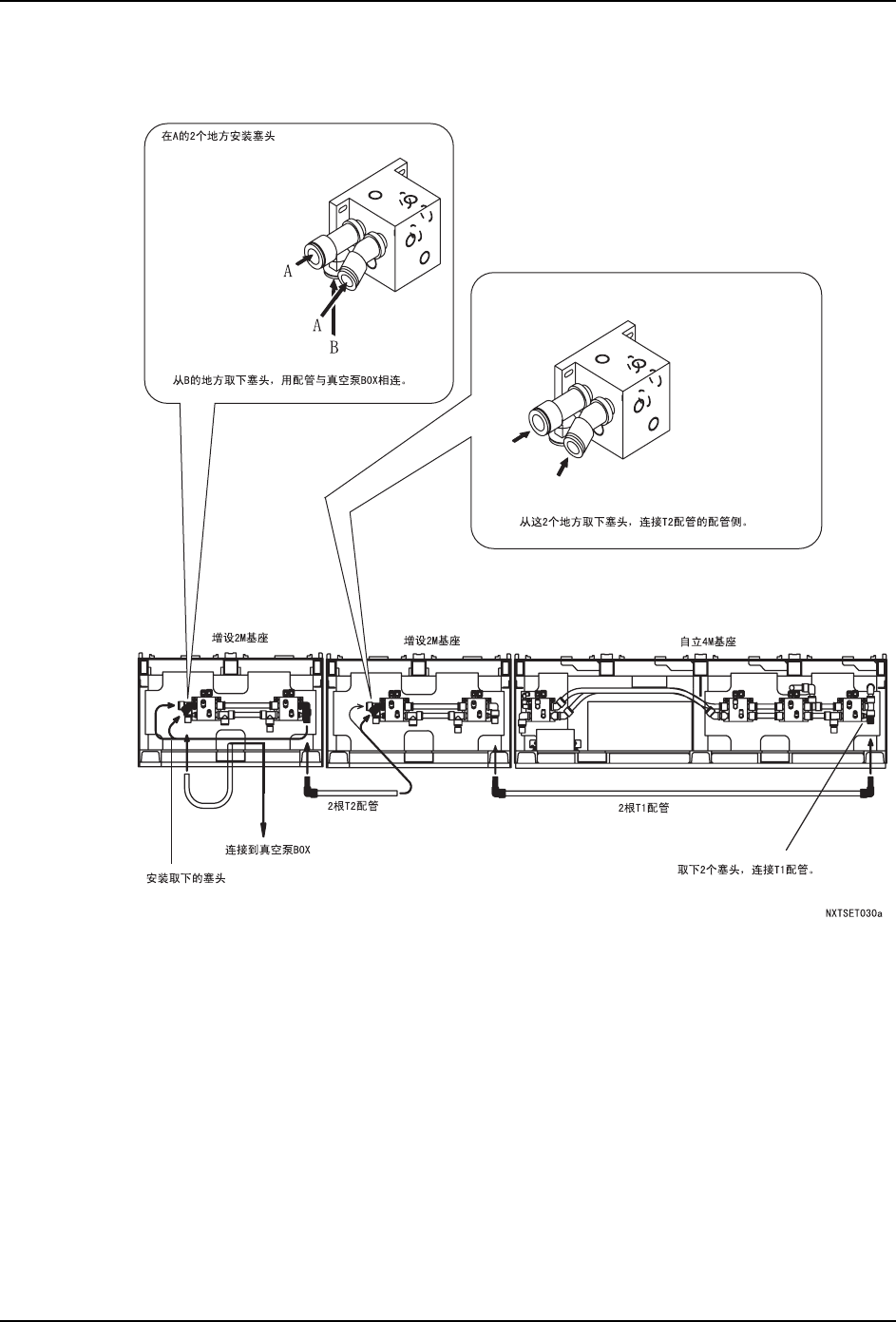 在A的2个地方安装塞头

A

A

B

从B的地方取下塞头，用配管与真空泵BOX相连。

从这2个地方取下塞头，连接T2配管的配管侧。

增设2M基座

增设2M基座

自立4M基座

2根T2配管

2根T1配管

连接到真空泵BOX

安装取下的塞头

取下2个塞头，连接T1配管。

NXTSET030a