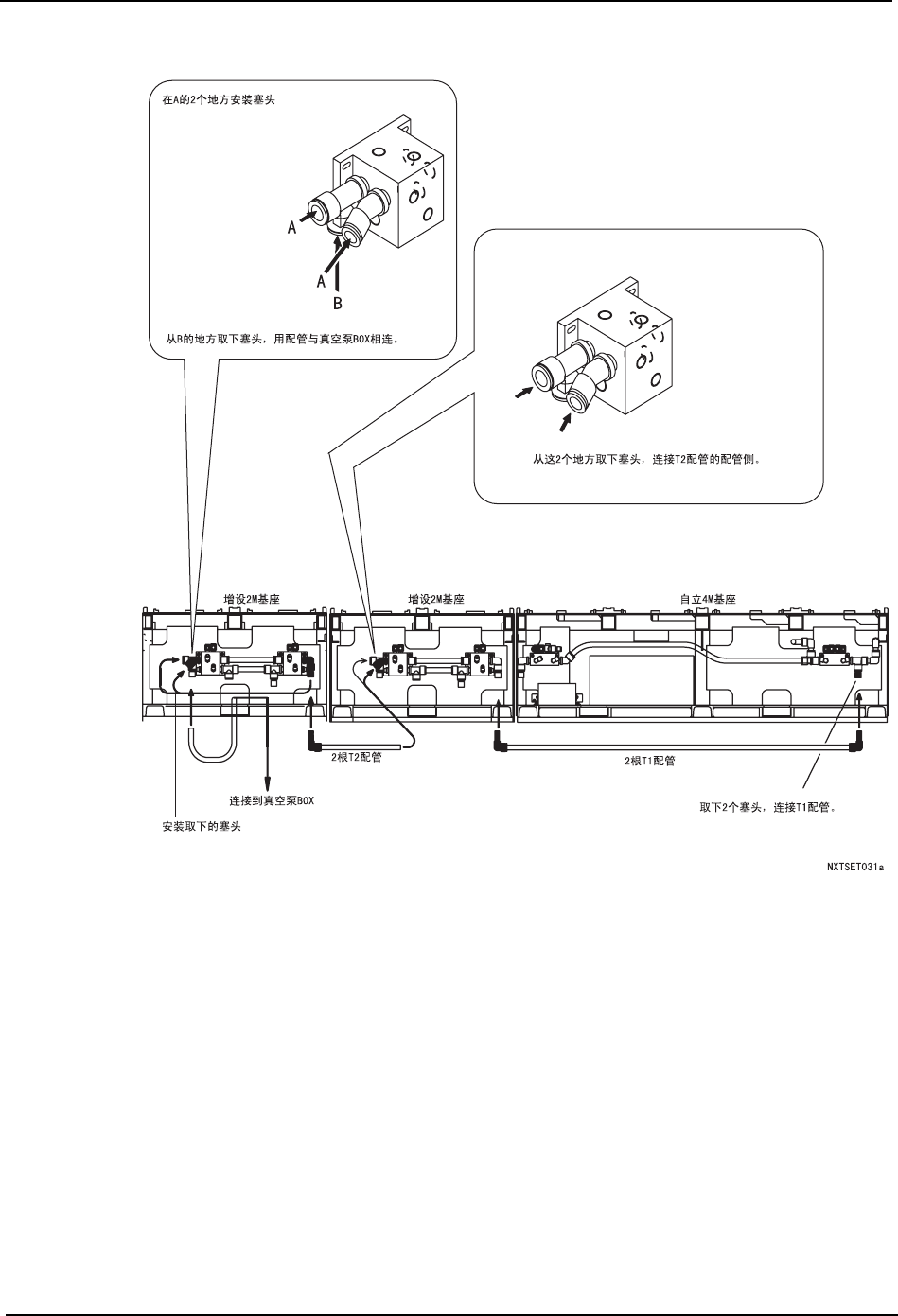 在A的2个地方安装塞头

A

A

B

从B的地方取下塞头，用配管与真空泵BOX相连。

从这2个地方取下塞头，连接T2配管的配管侧。

增设2M基座

增设2M基座

自立4M基座

2根T2配管

2根T1配管

连接到真空泵BOX

安装取下的塞头

取下2个塞头，连接T1配管。

NXTSET031a