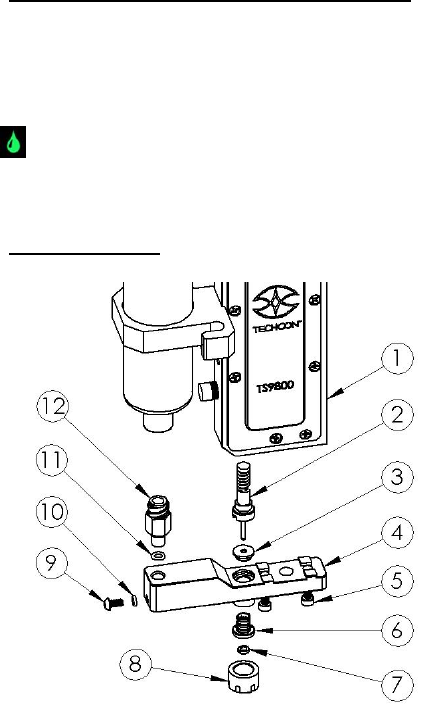 TECHCON

TS9800

1
2
3
4
5
6
7
8
9
10
11
12