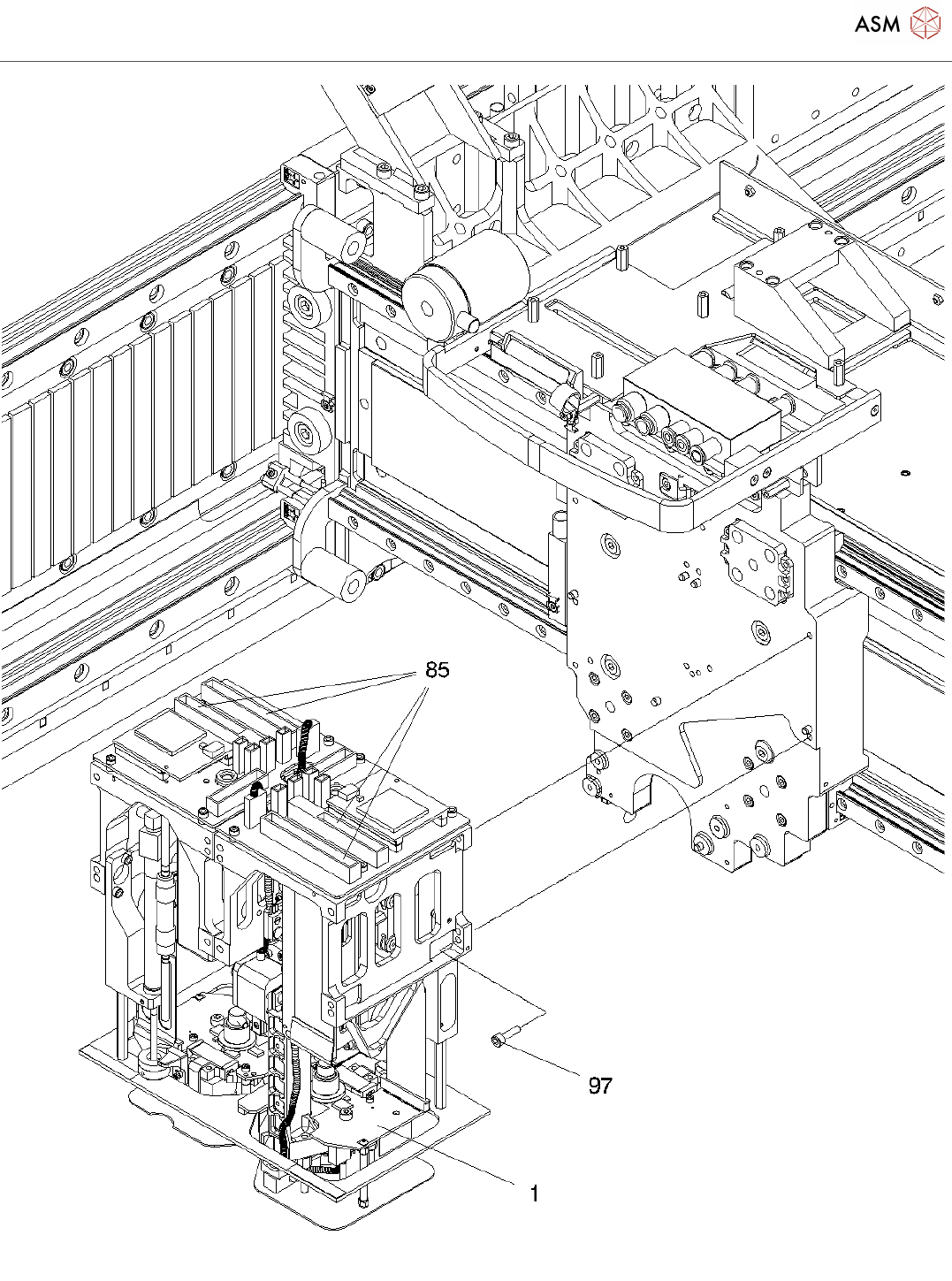 ASM

85

97

1