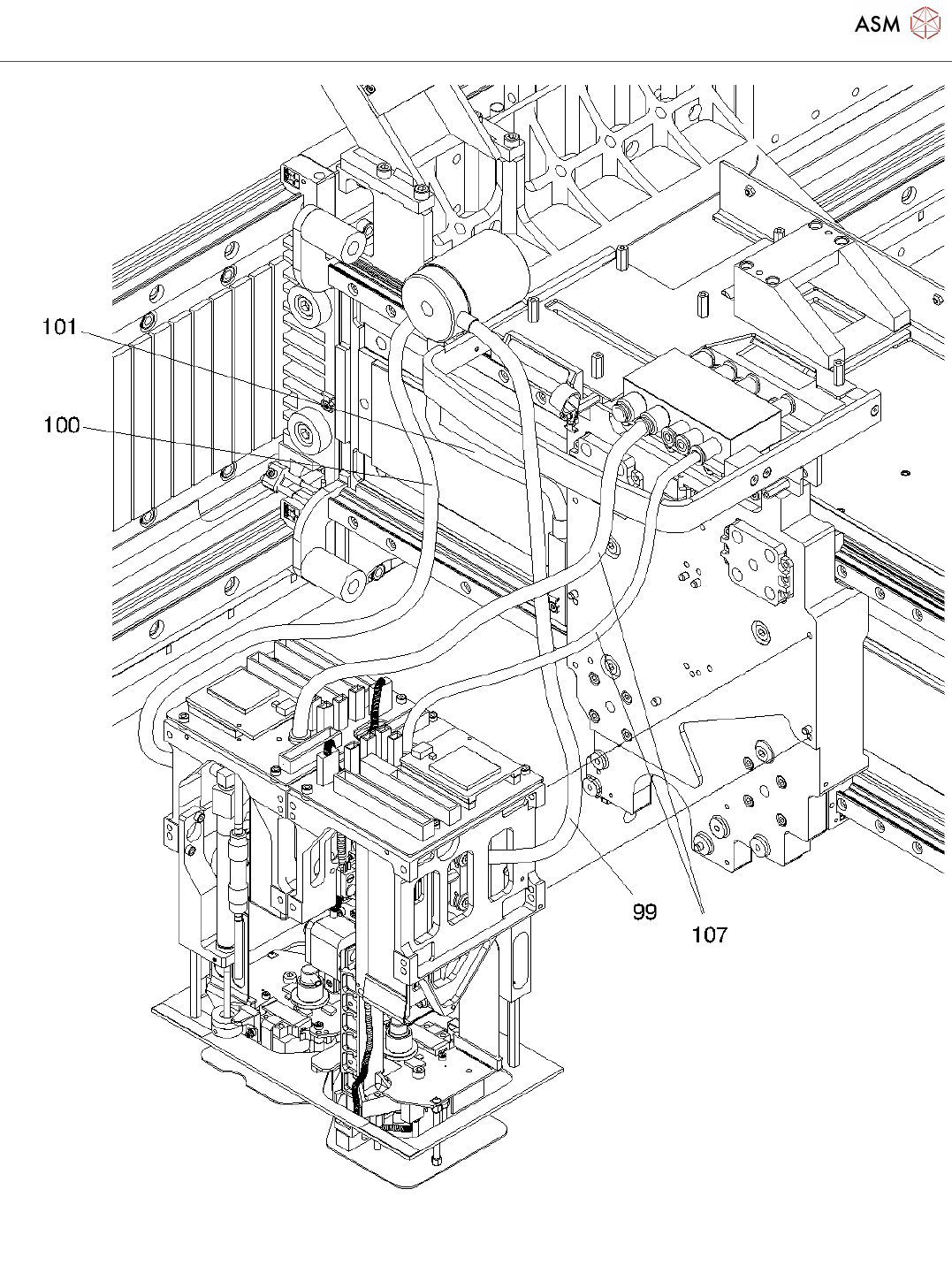 ASM

101

100

99

107