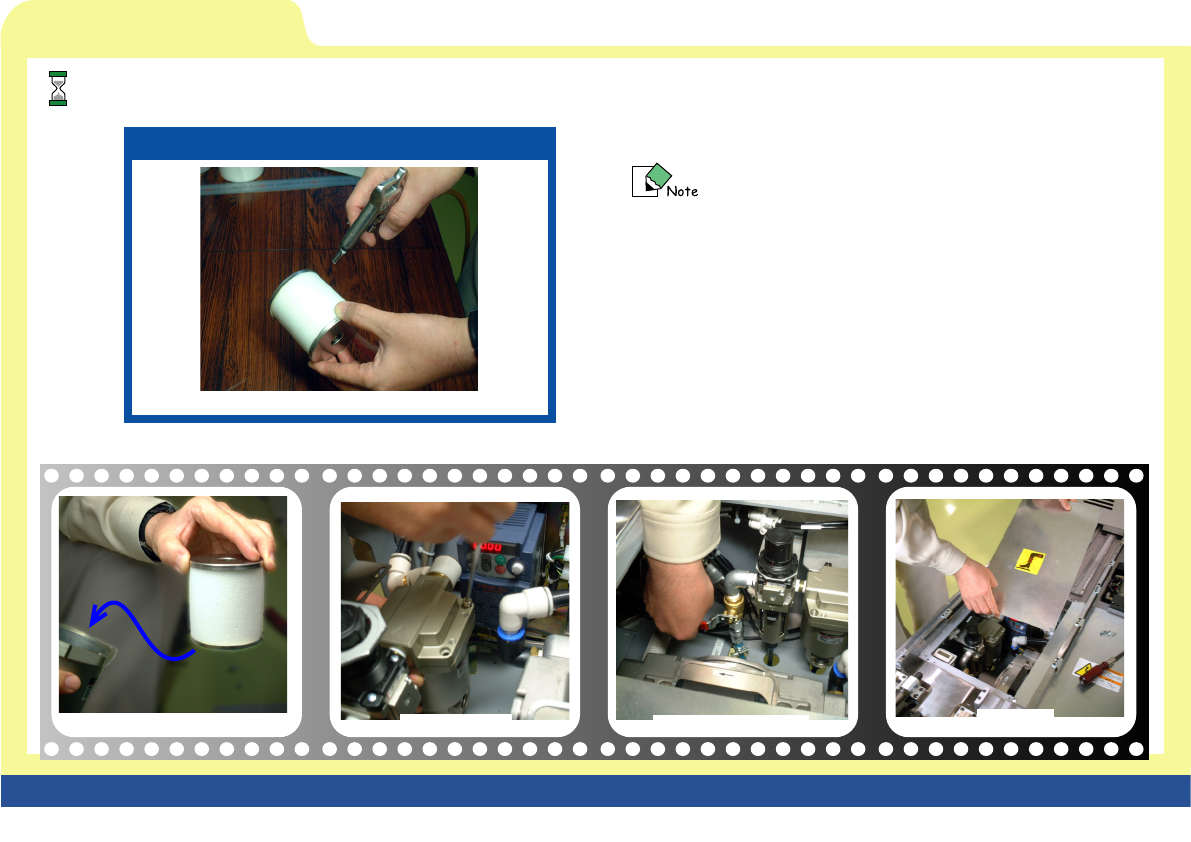 Note