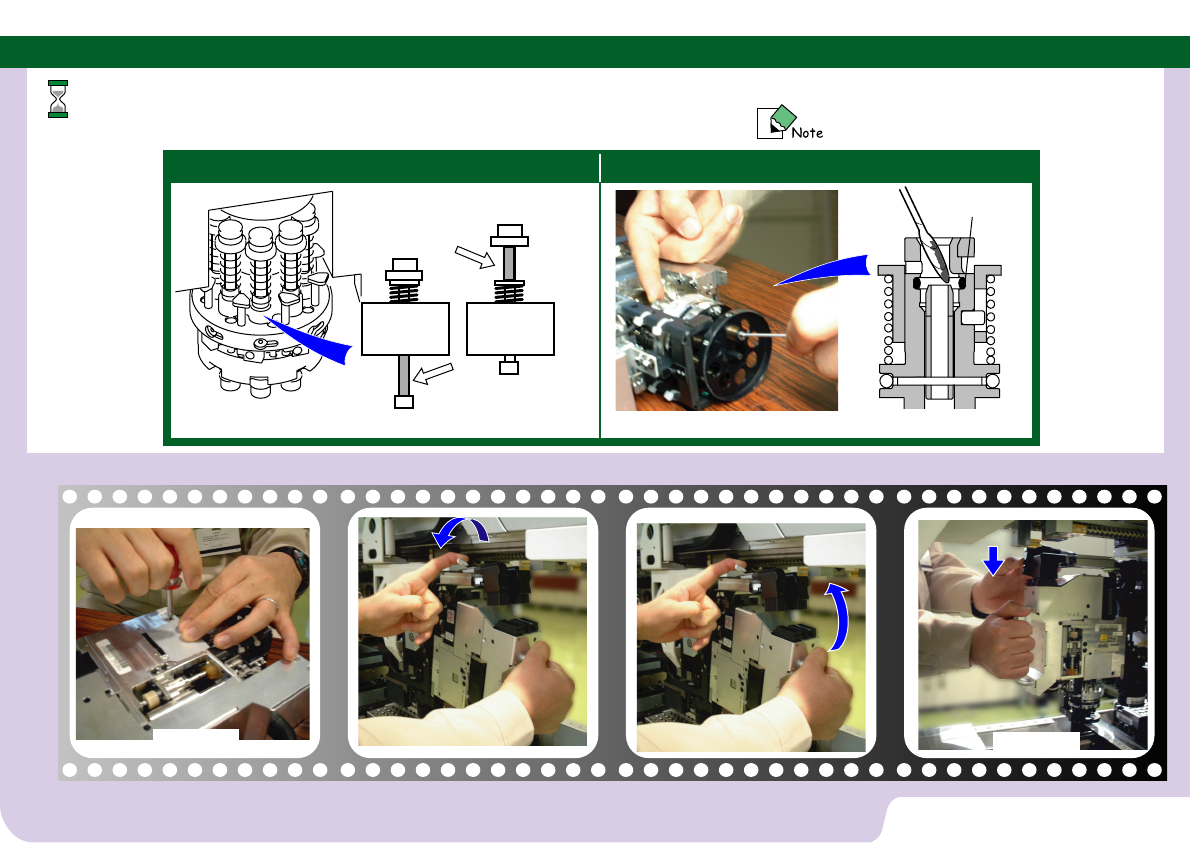 Note