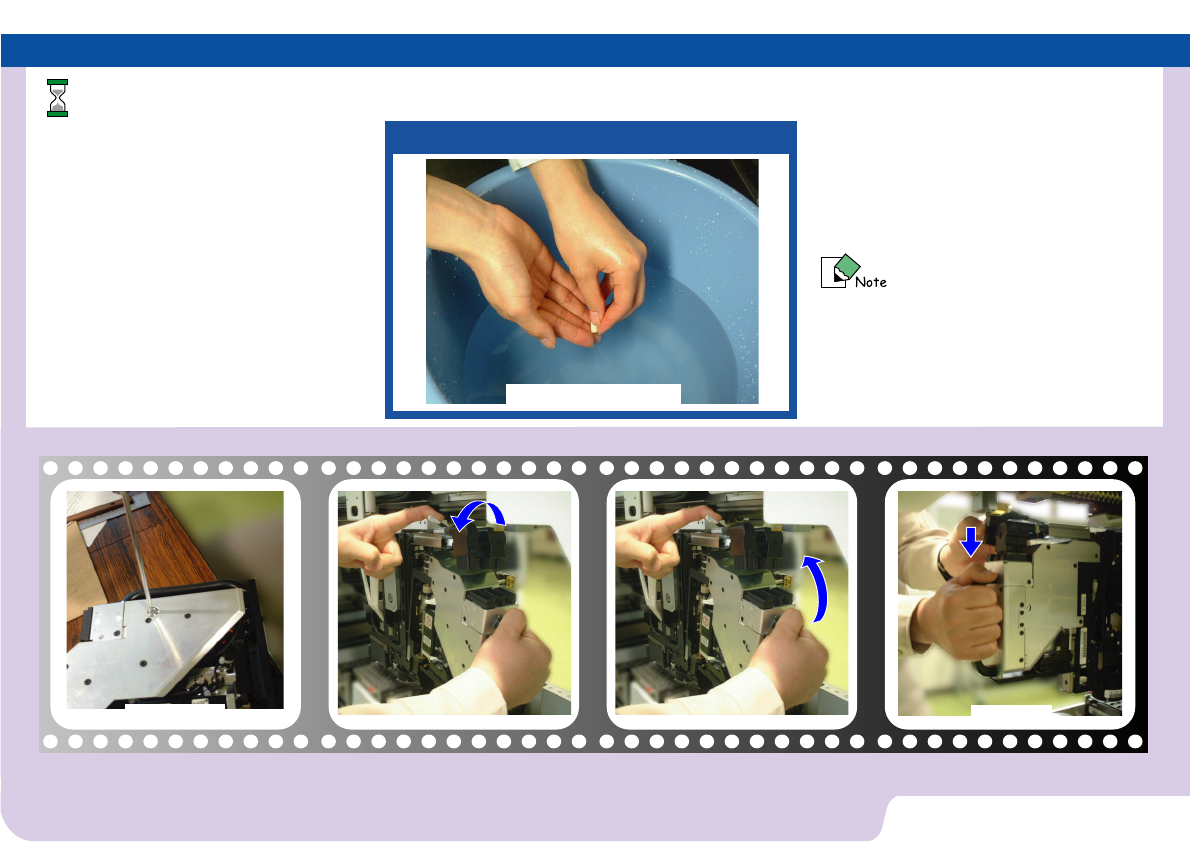 Note