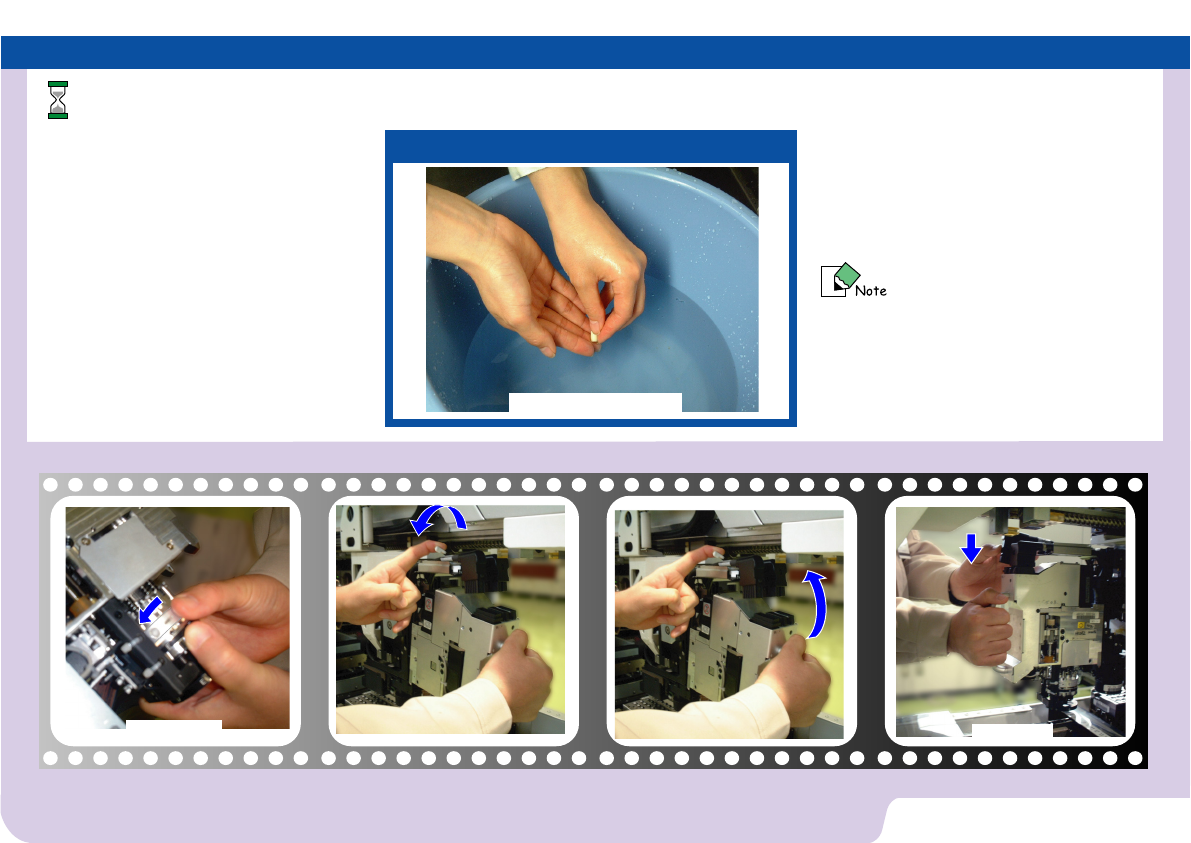 Note