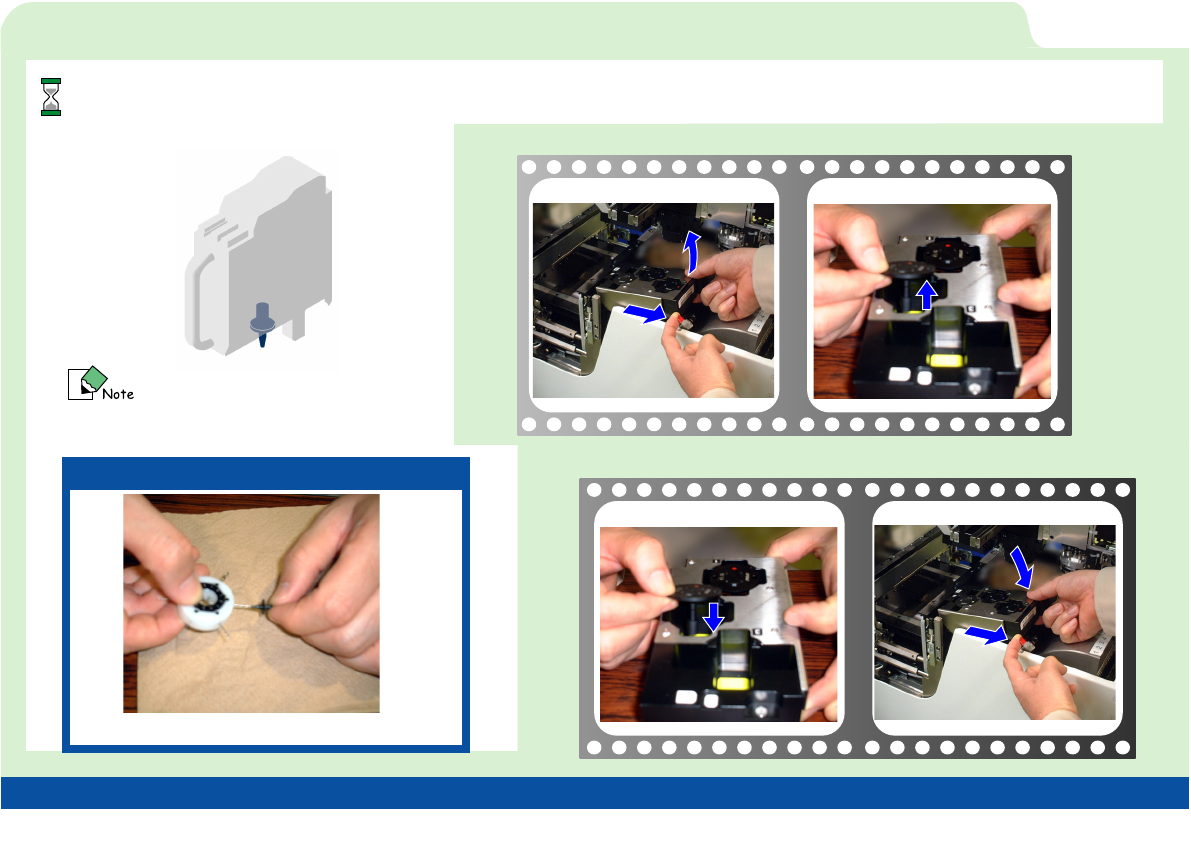 Note