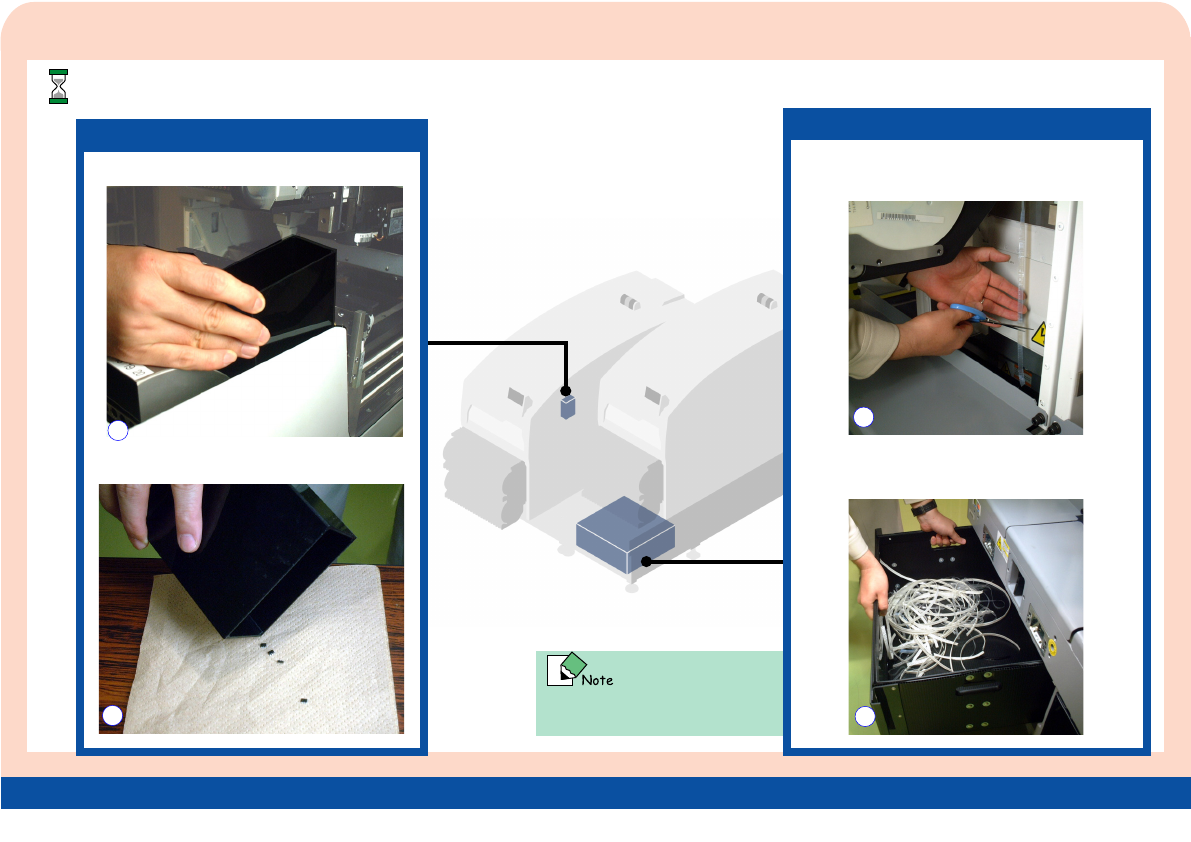 Note