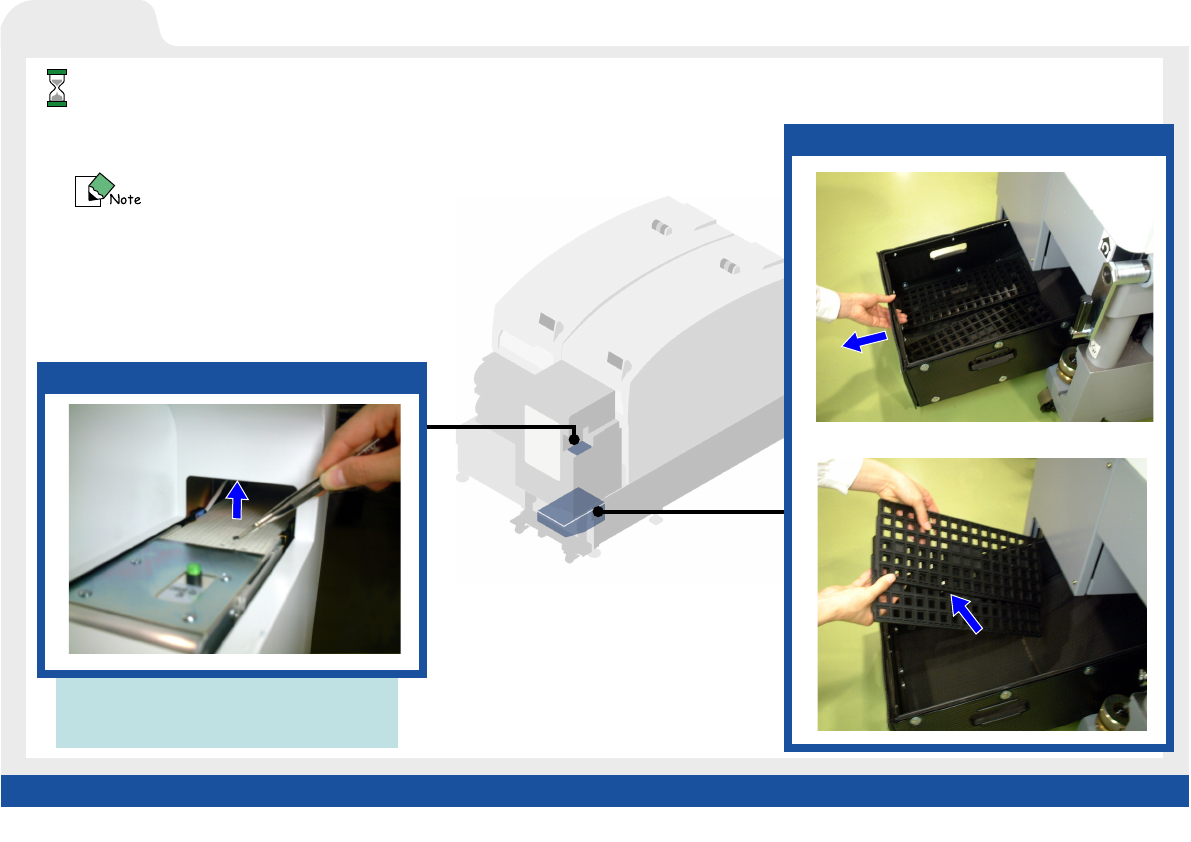 Note