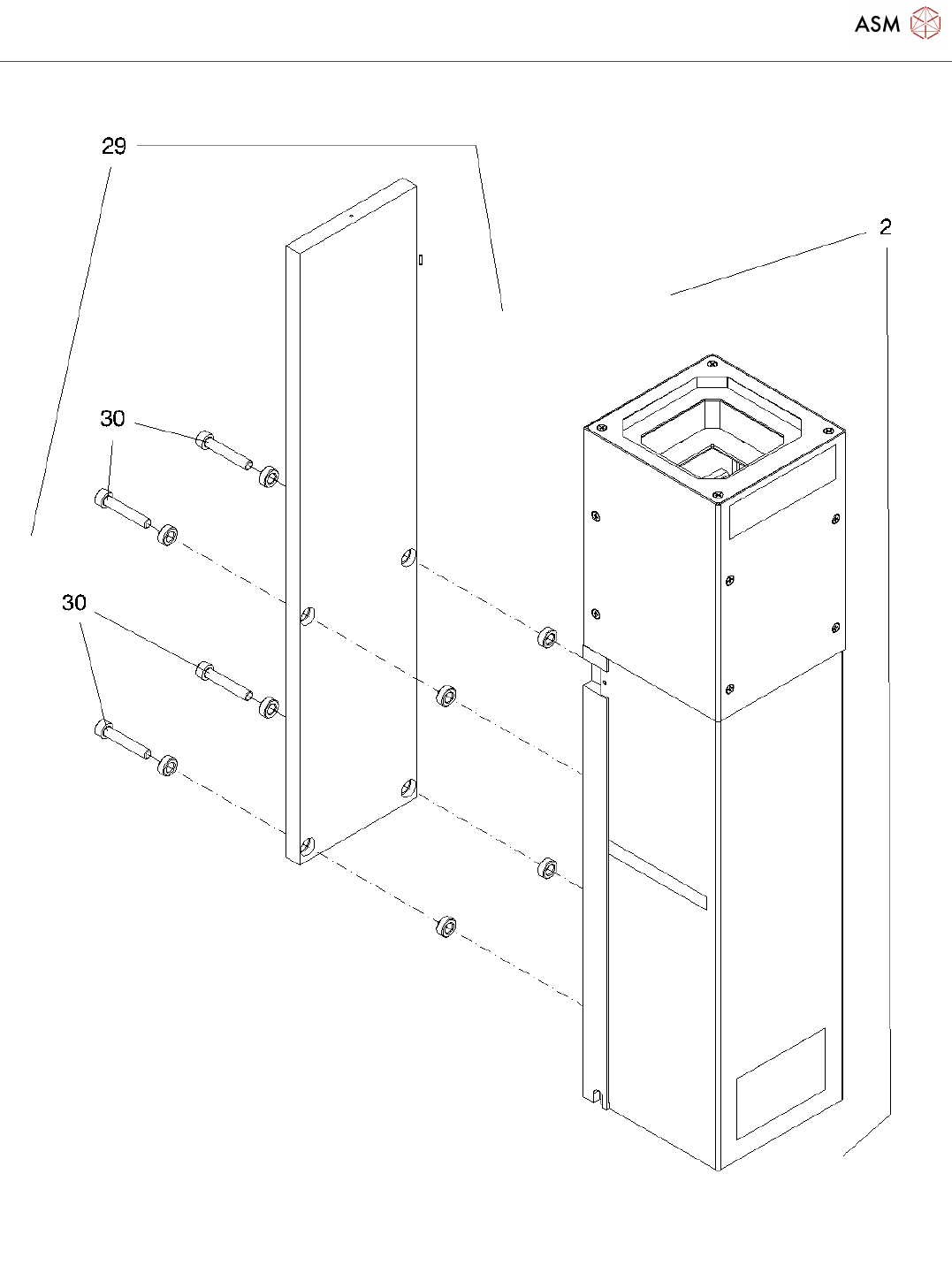 ASM

29

2

30

30