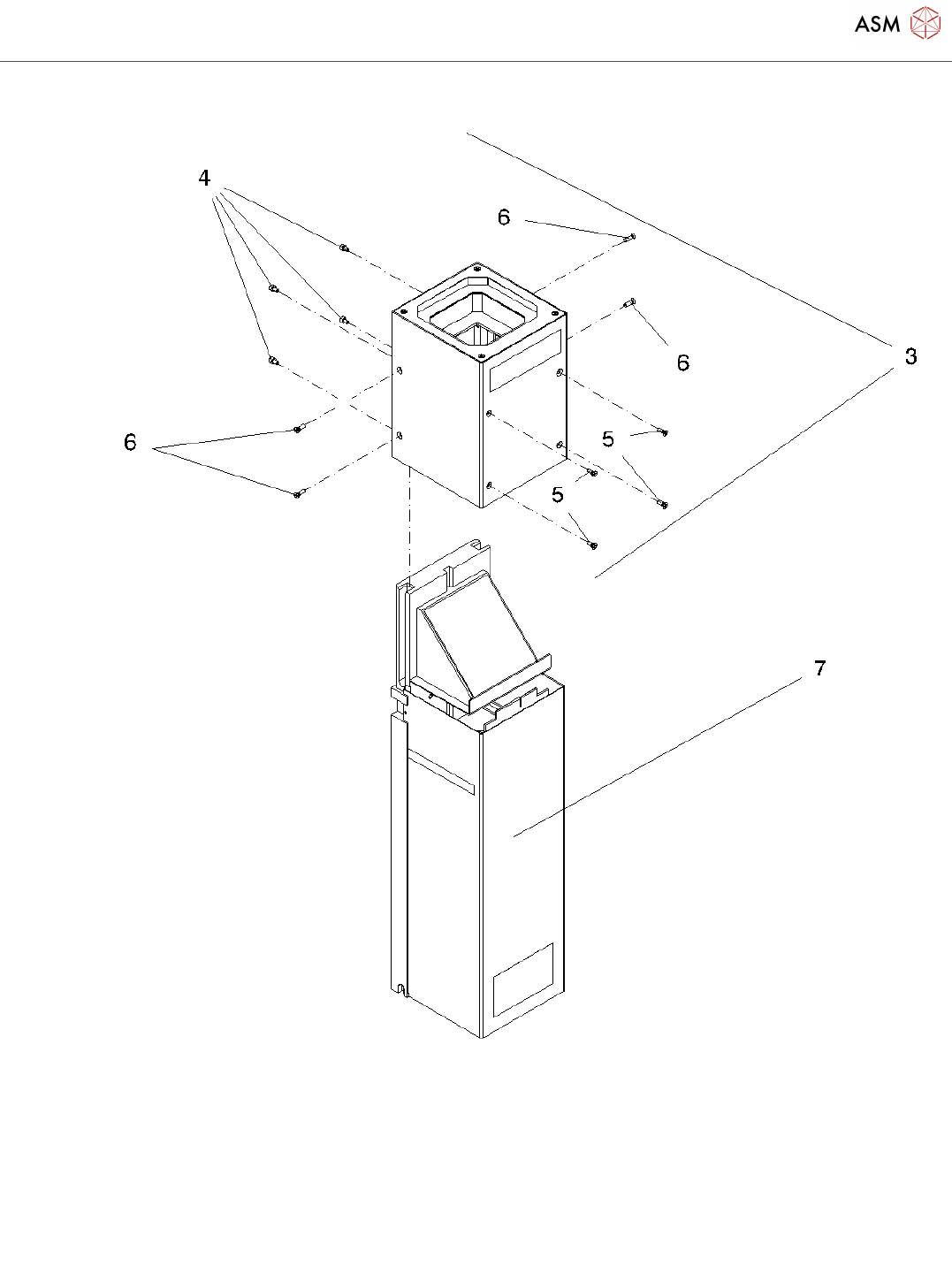 ASM

4
6
6
3
6
5
5
7