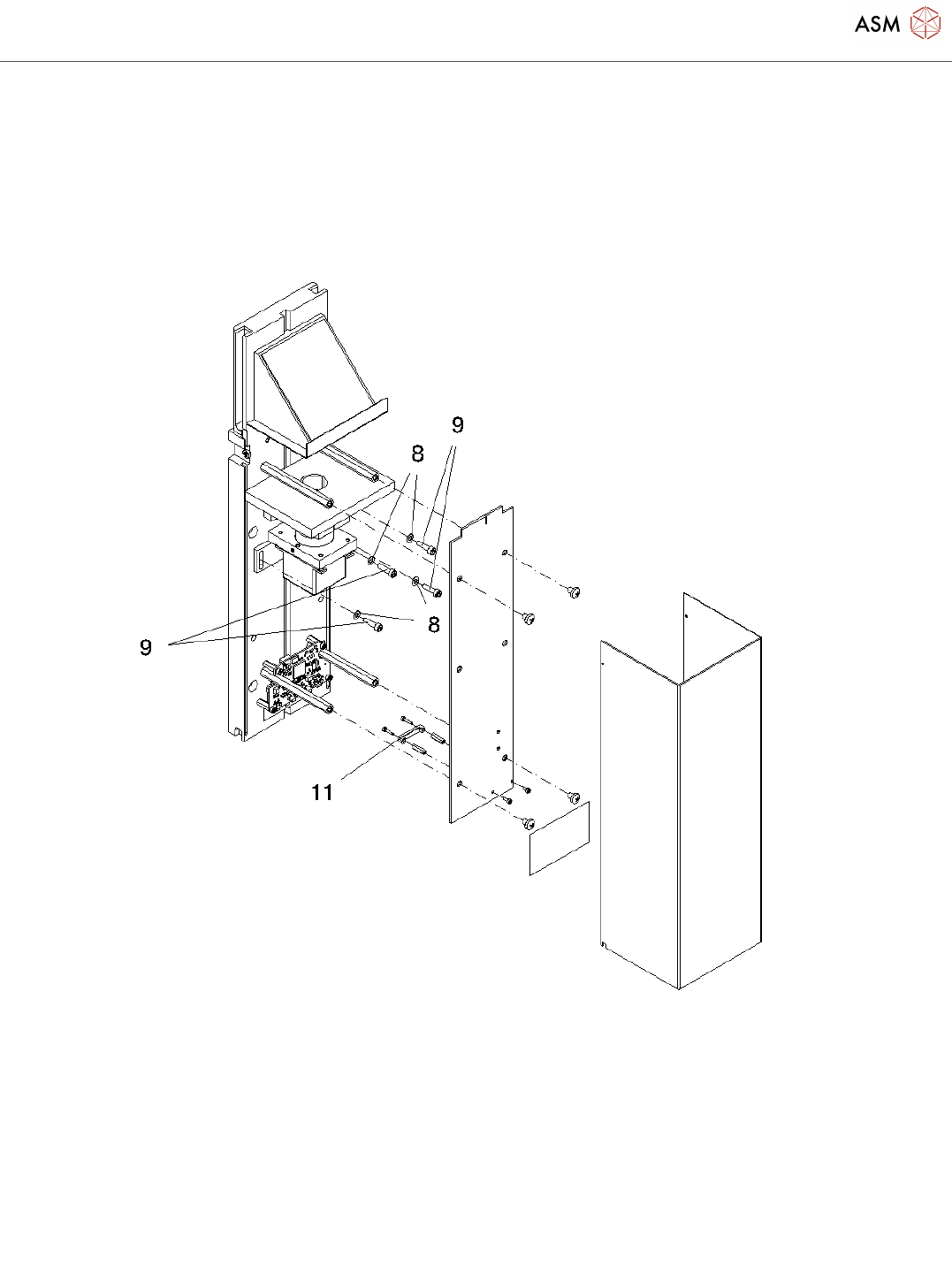 ASM

9
8
8
9
11