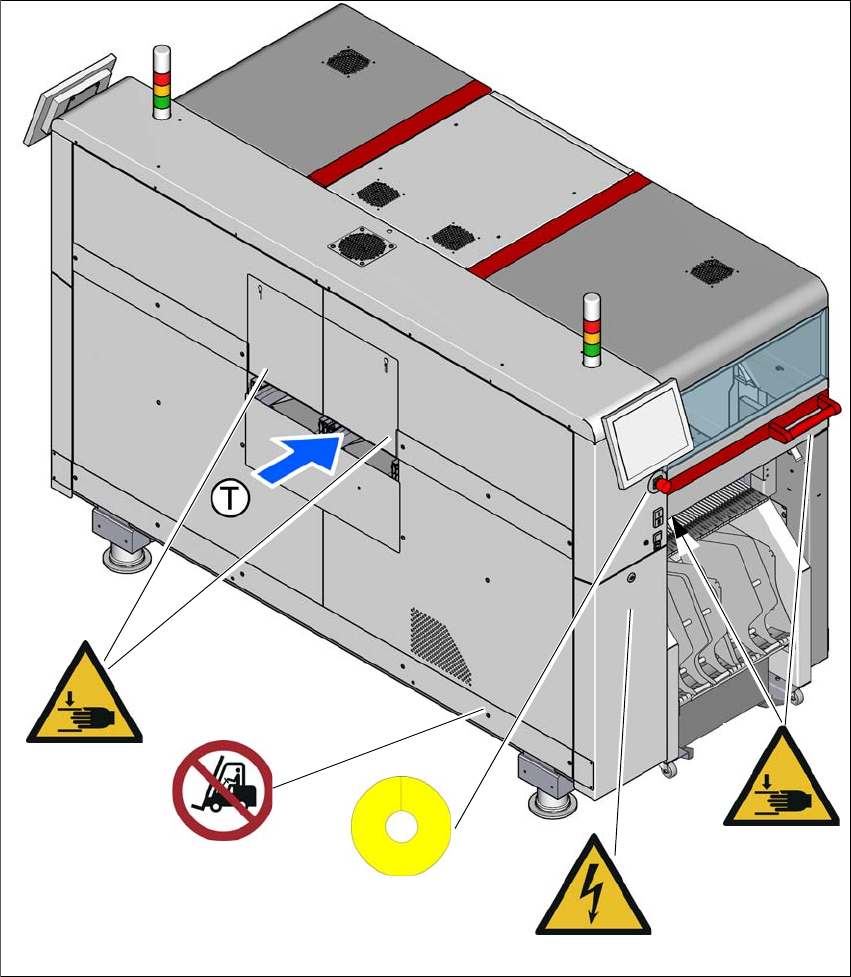 T