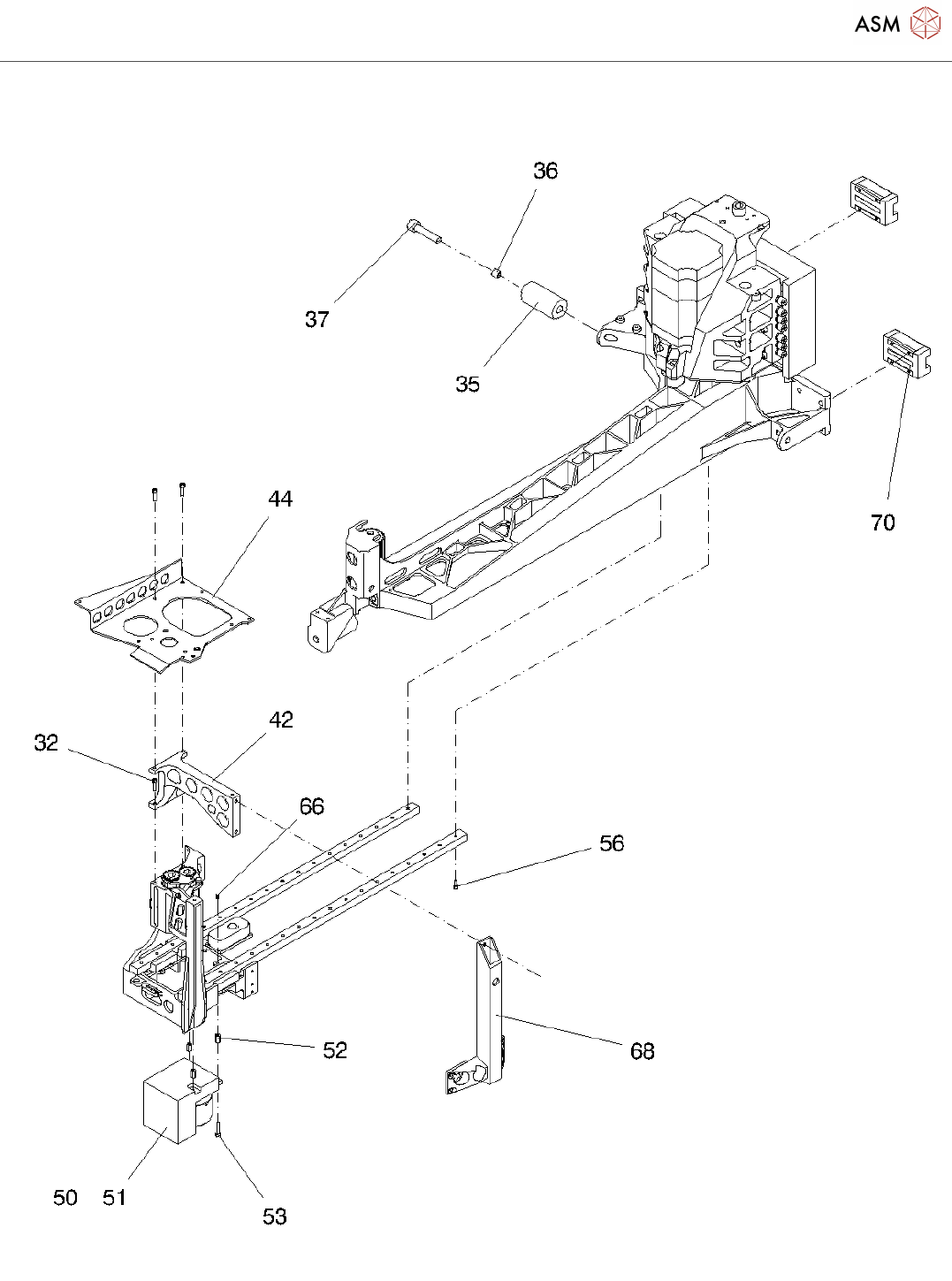 ASM

36

37

35

70

44

42

32

66

56

52

68

50 51

53