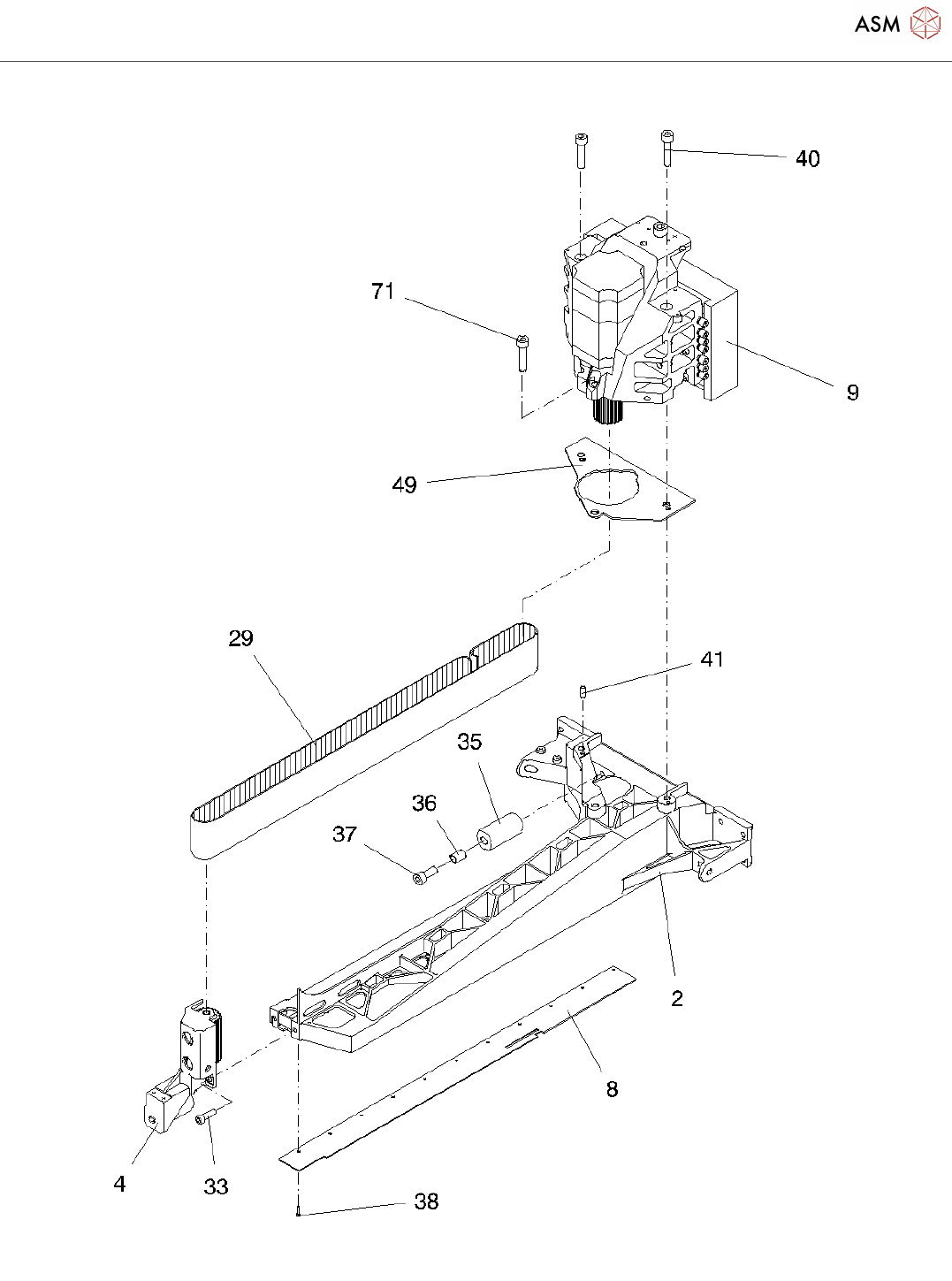 ASM

40

71

9

49

29

41

35

36

37

2

8

4

33

38