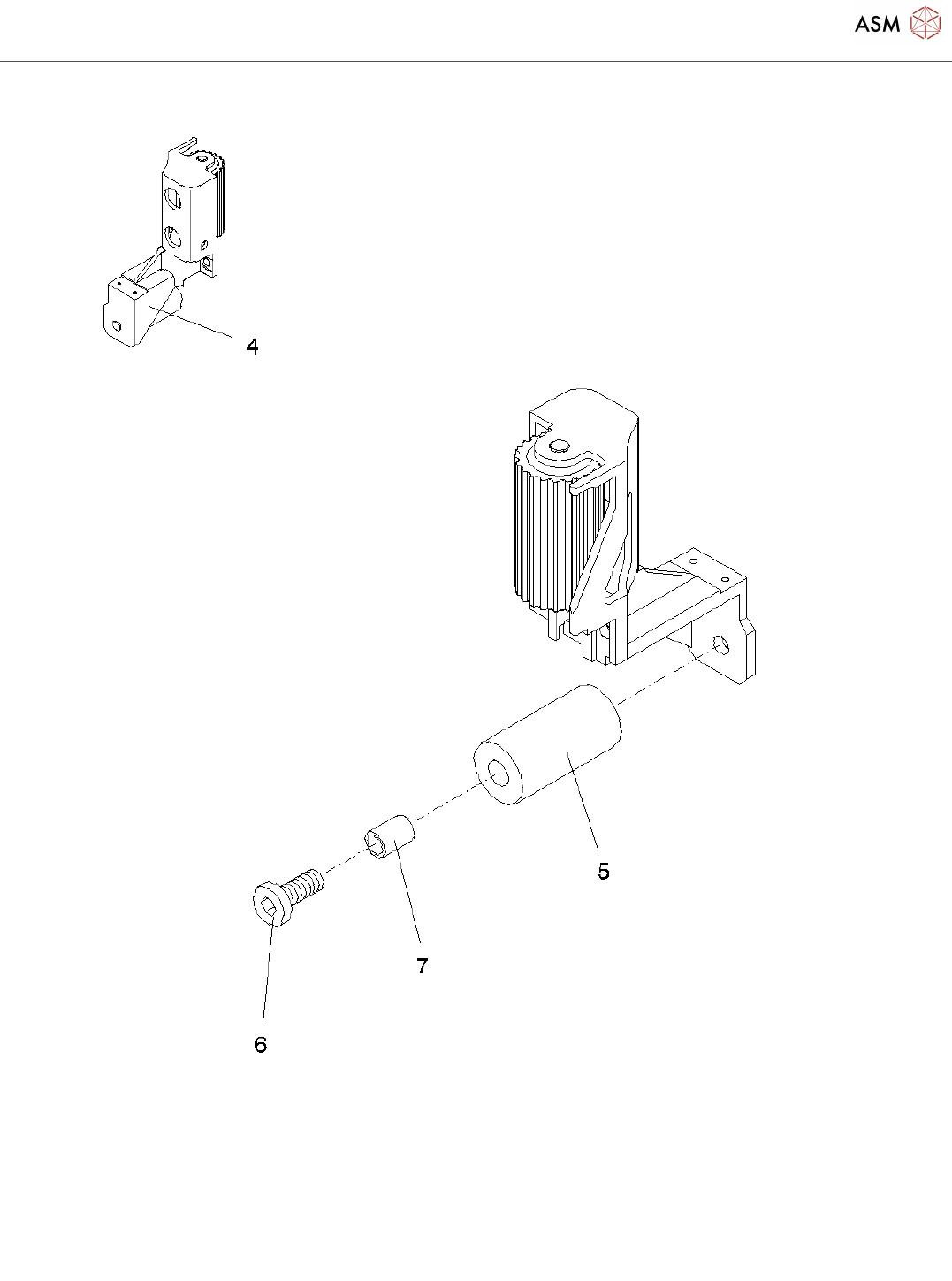 ASM

4

5

7

6