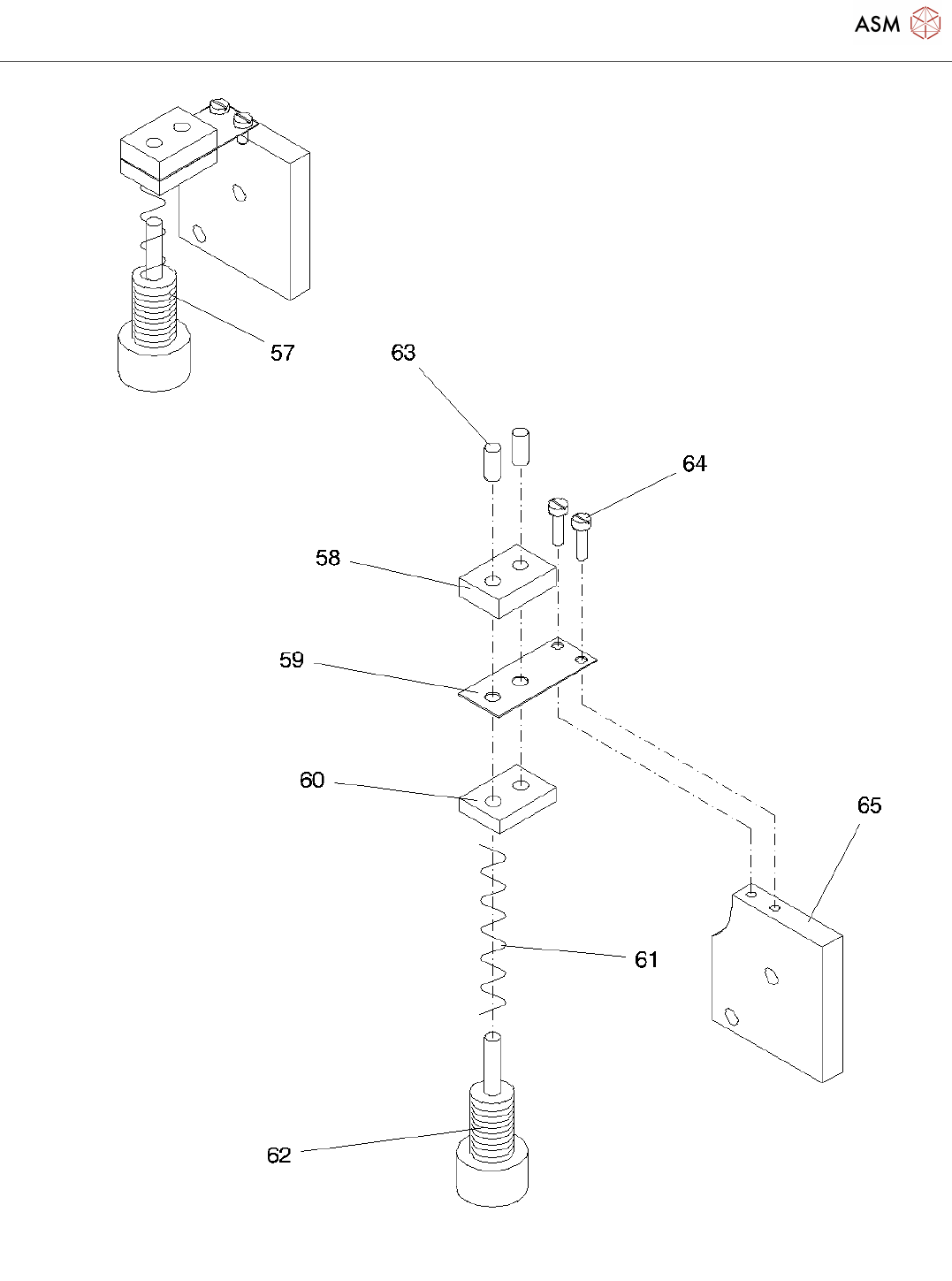 ASM

57

63

64

58

59

60

65

61

62