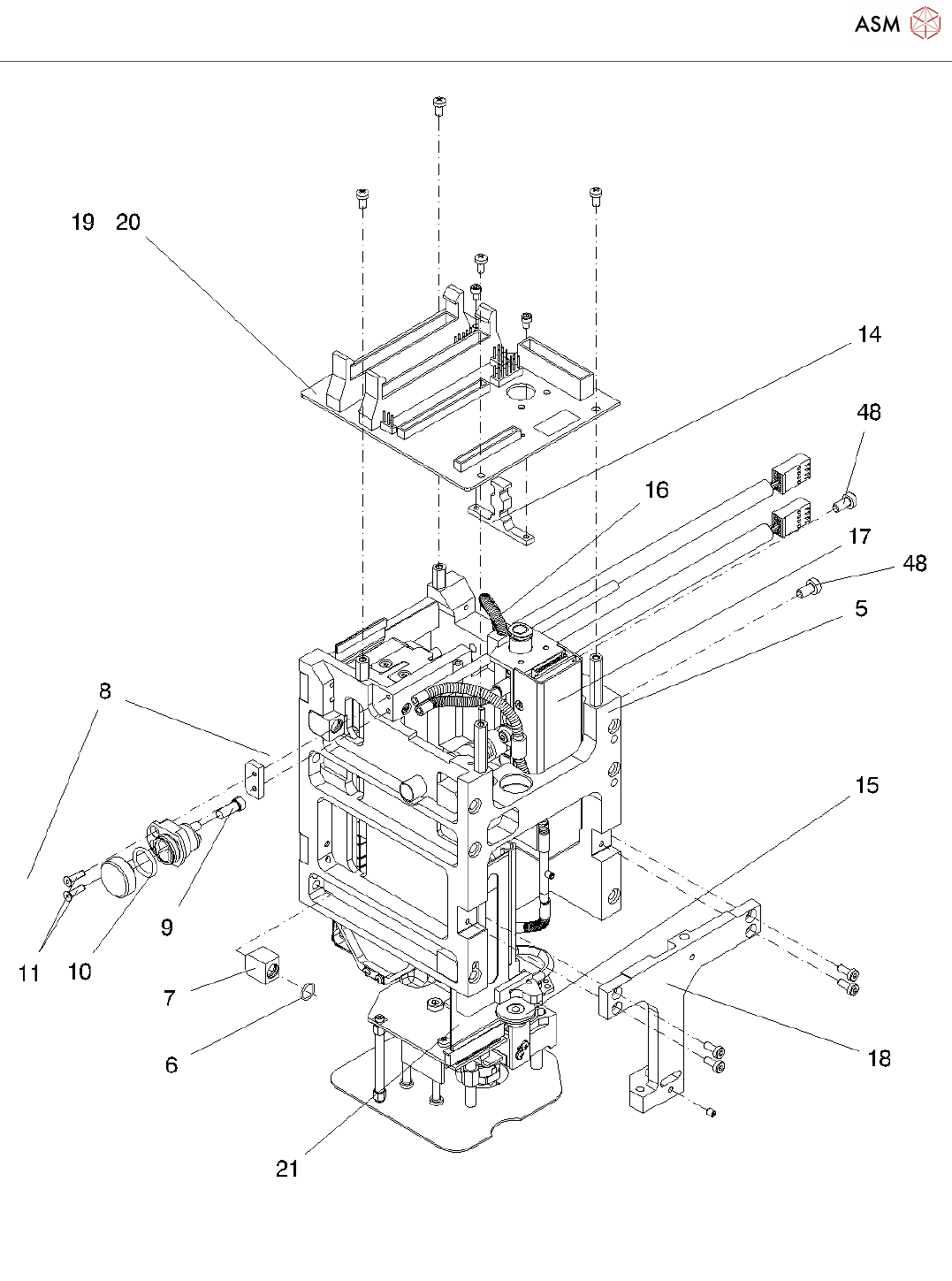 ASM

19 20

14

48

16

17

48

5

8

15

9

11 10

7

6

18

21