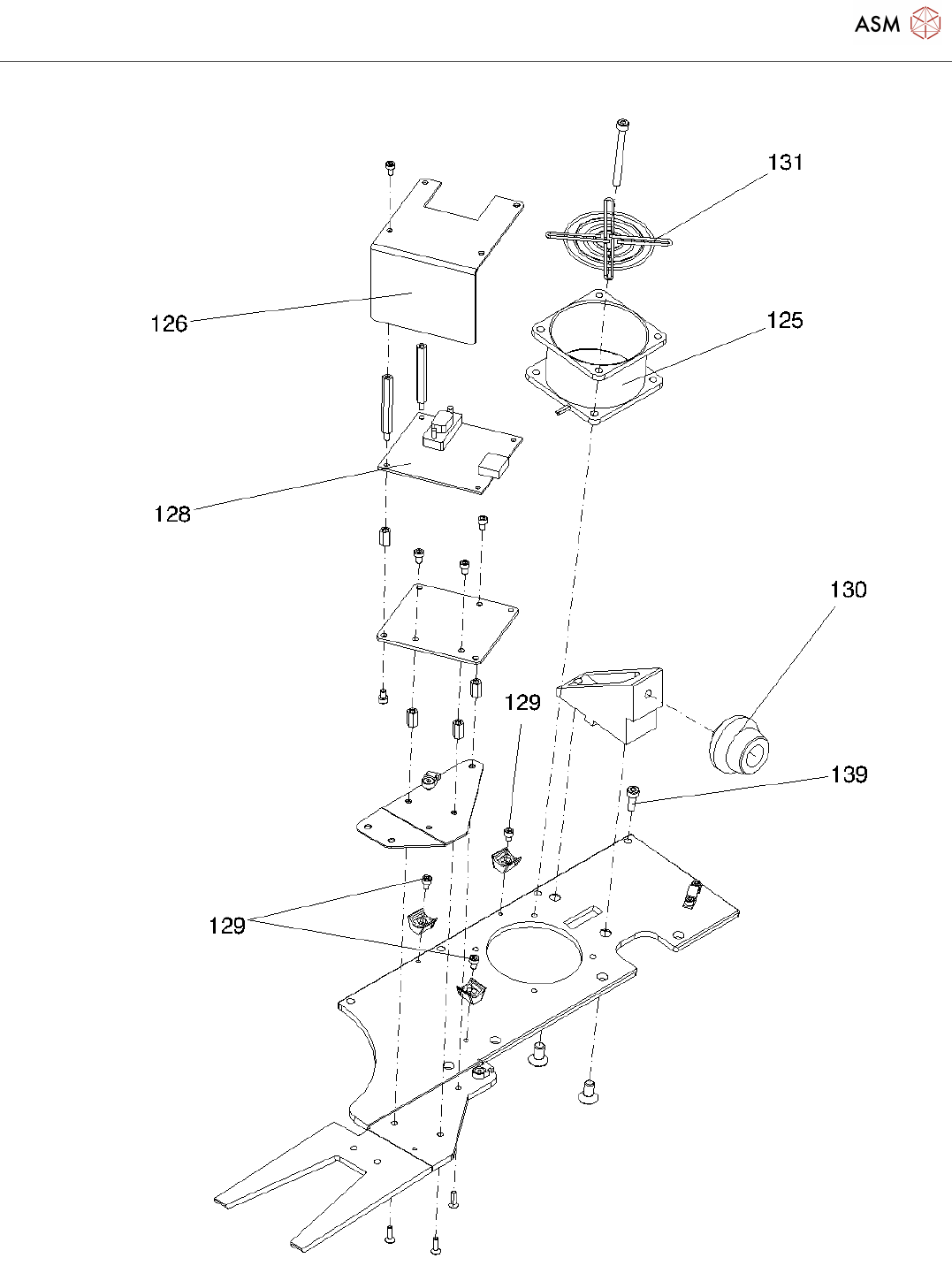 ASM

131

126

125

128

130

129

139

129