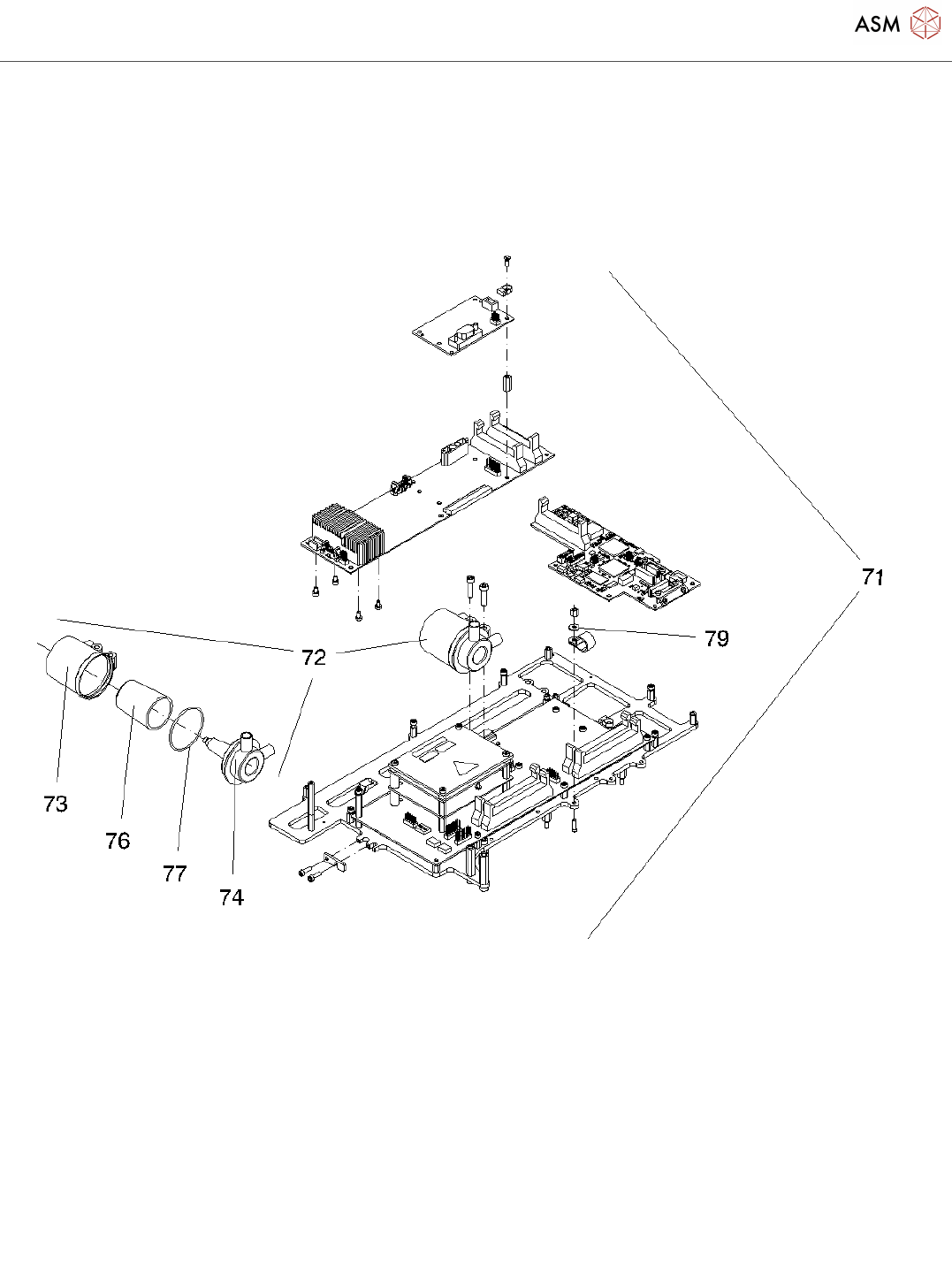 ASM

71

72

79

73

76

77

74