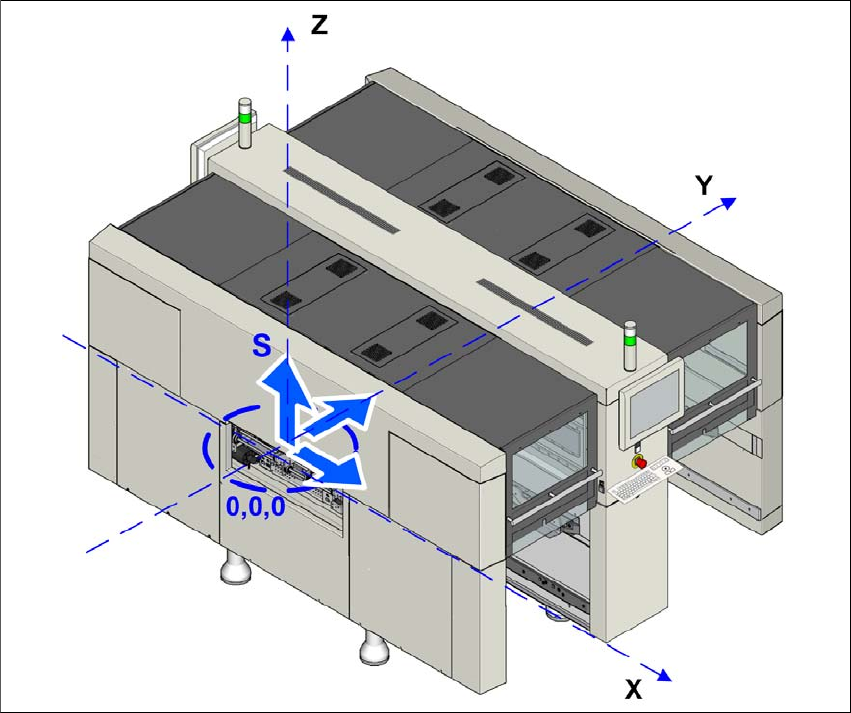 Z

Y

S

0,0,0

X